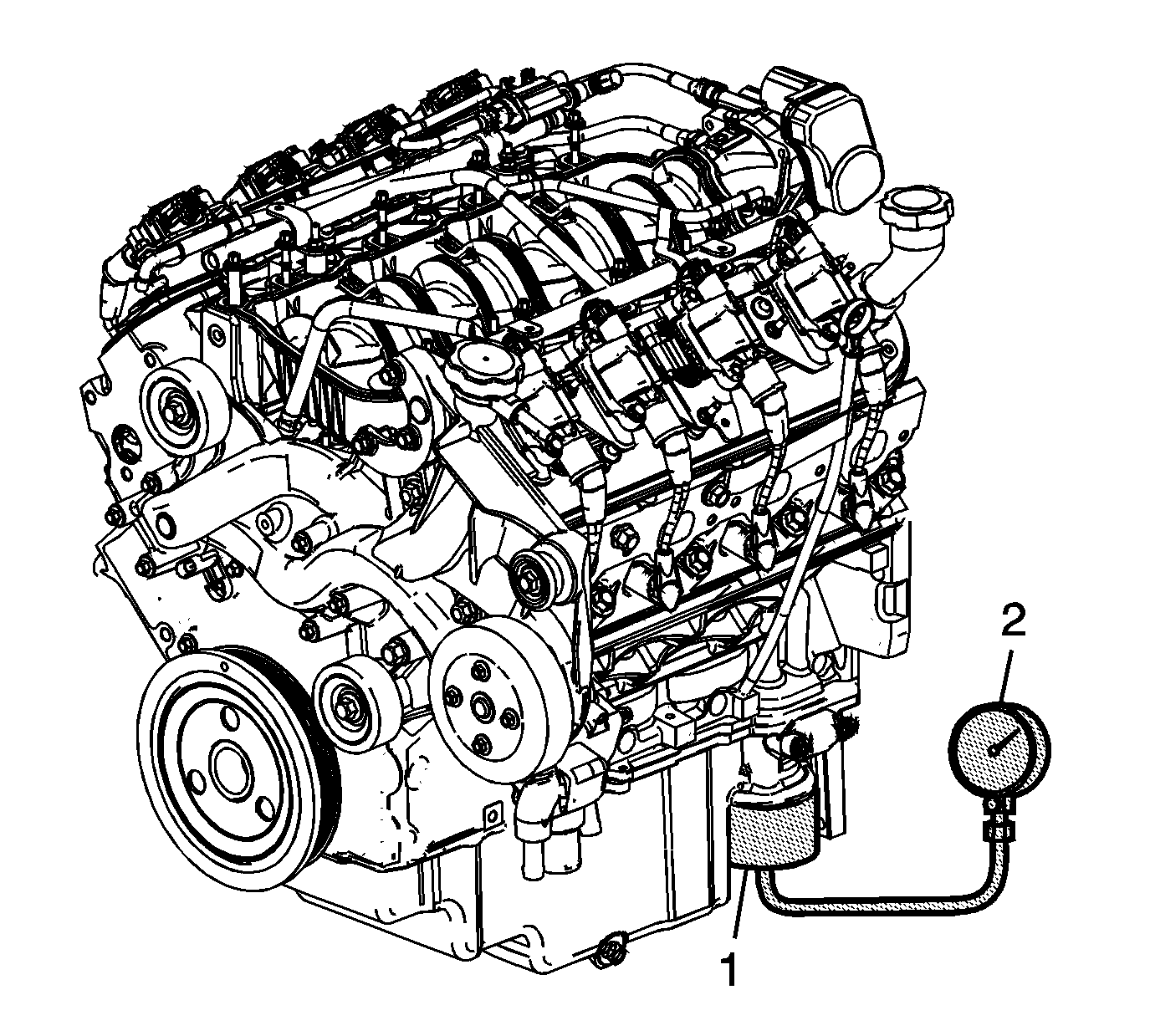 2

1