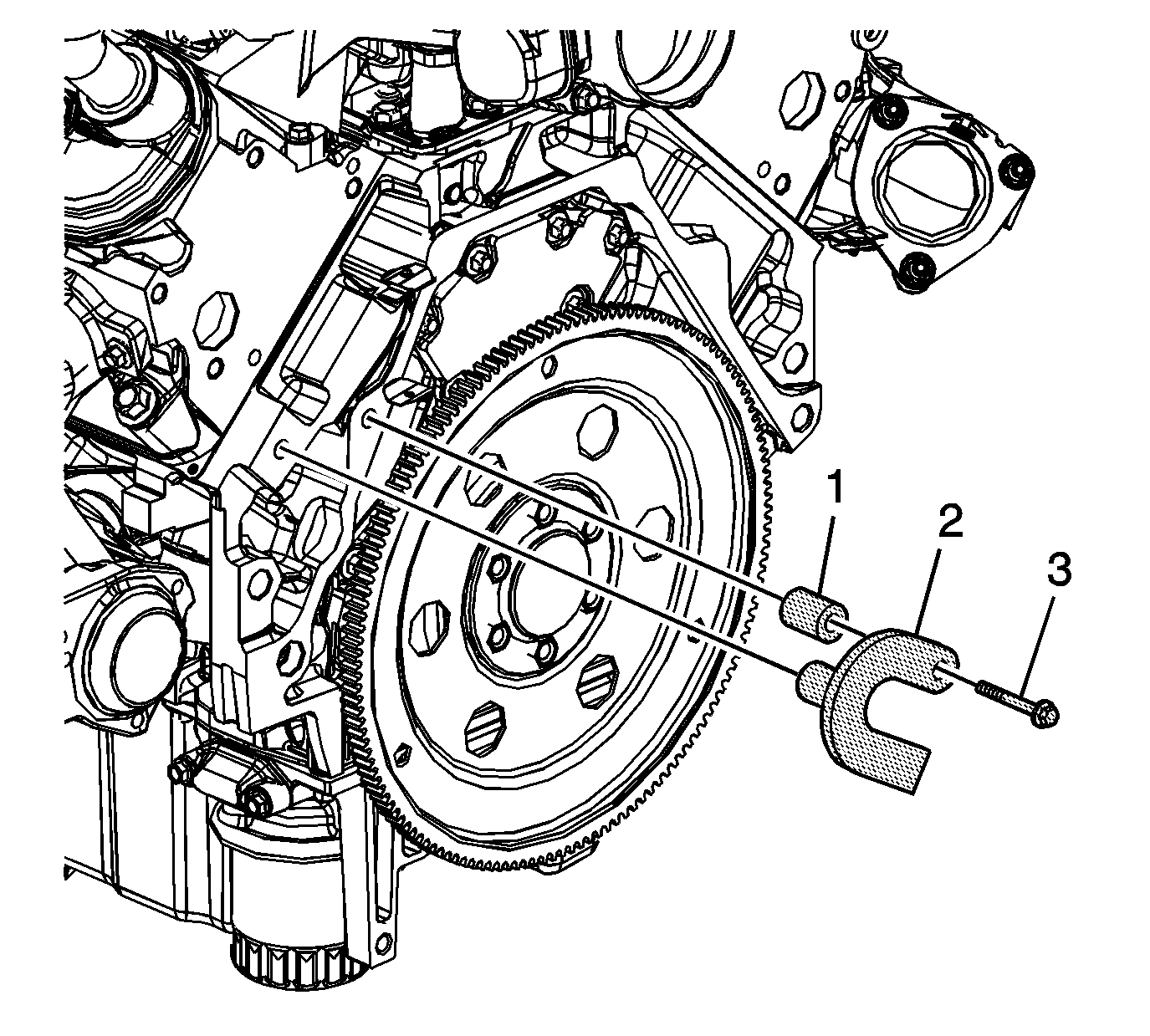 1
2
3