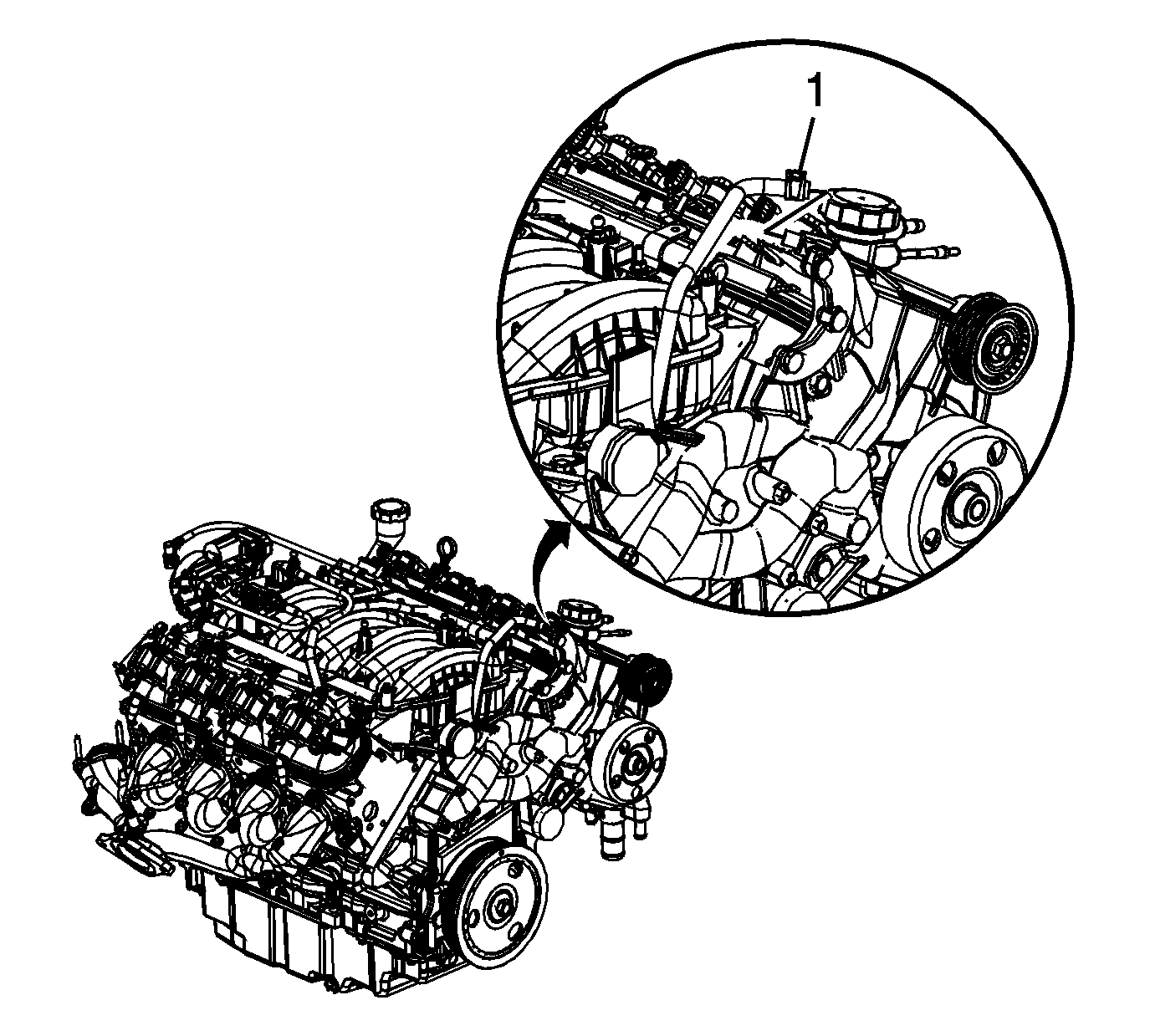 1