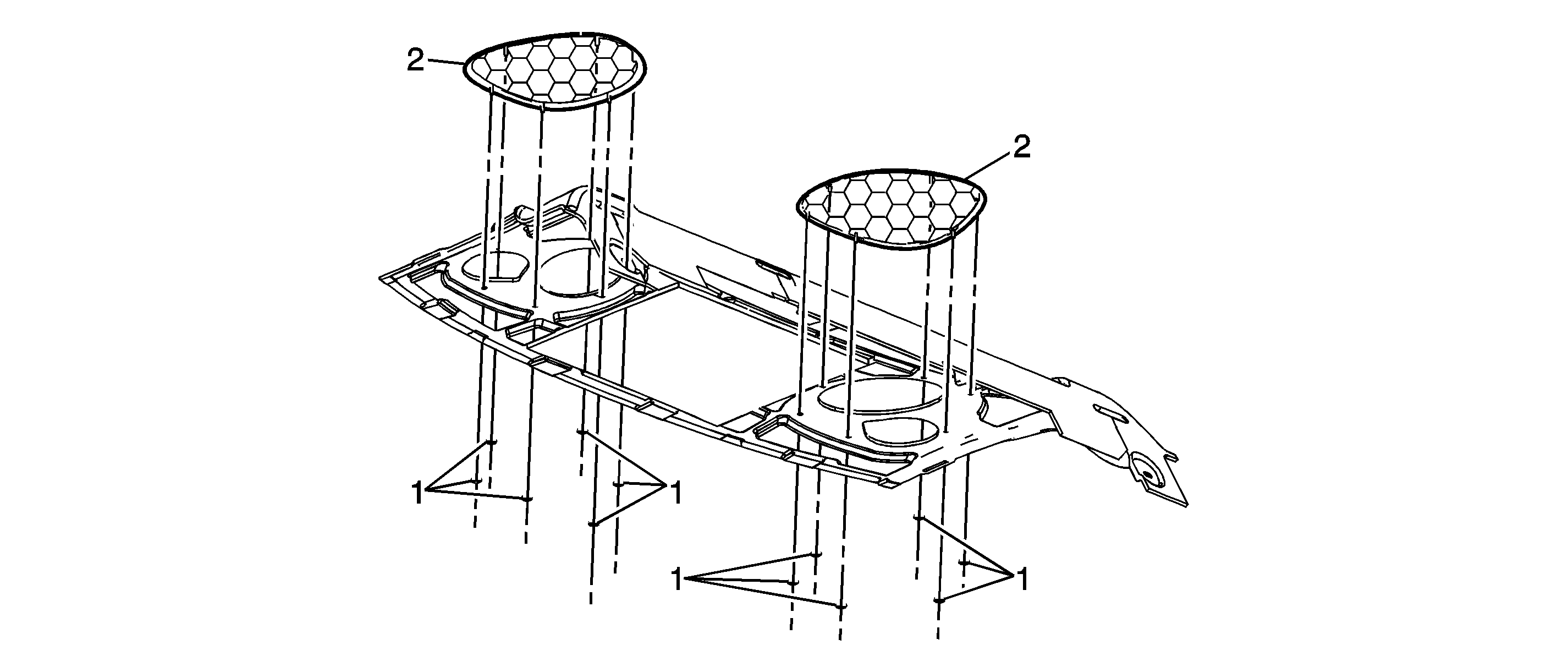 2
2
1
1
1
1