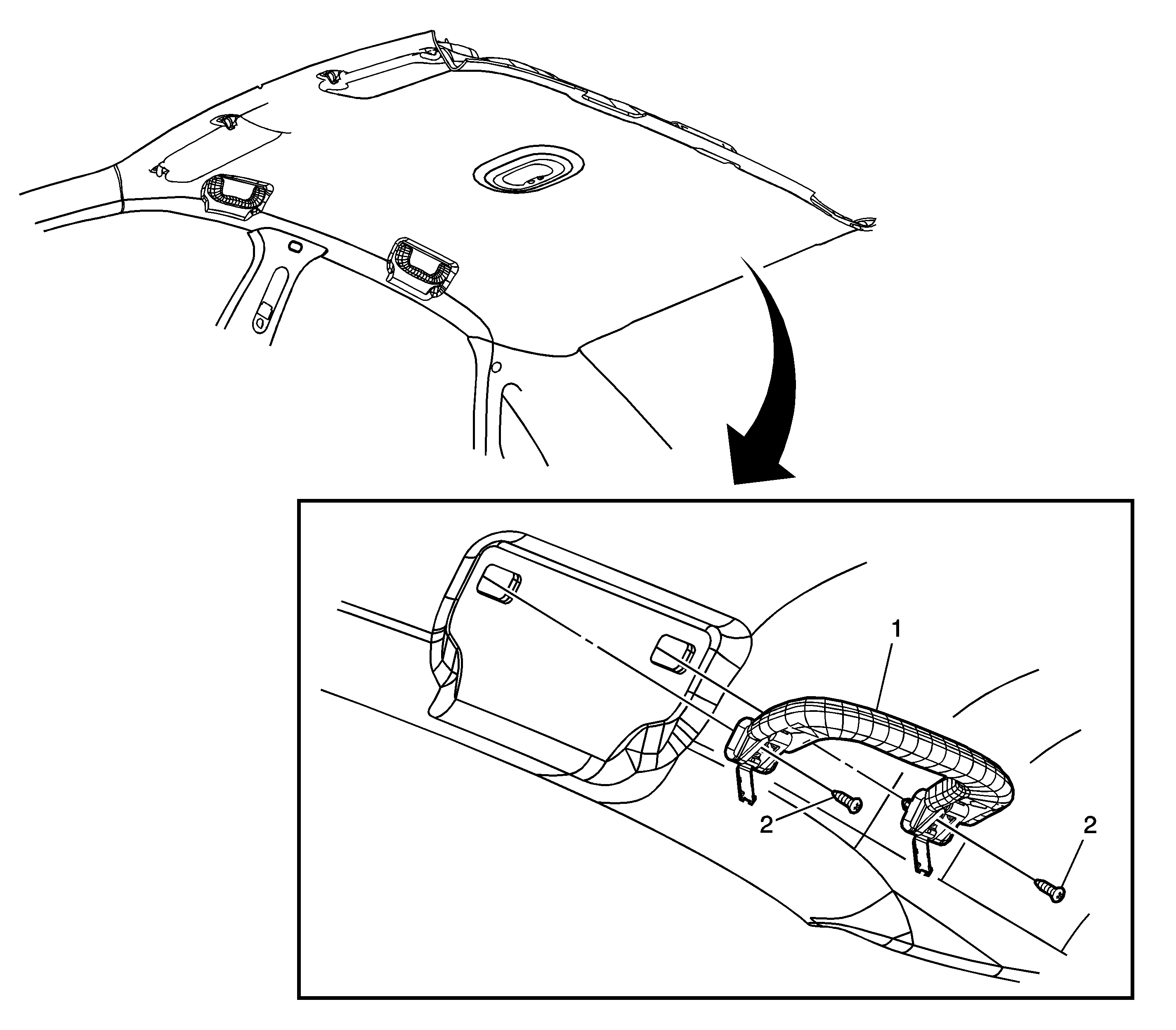 1
2
2