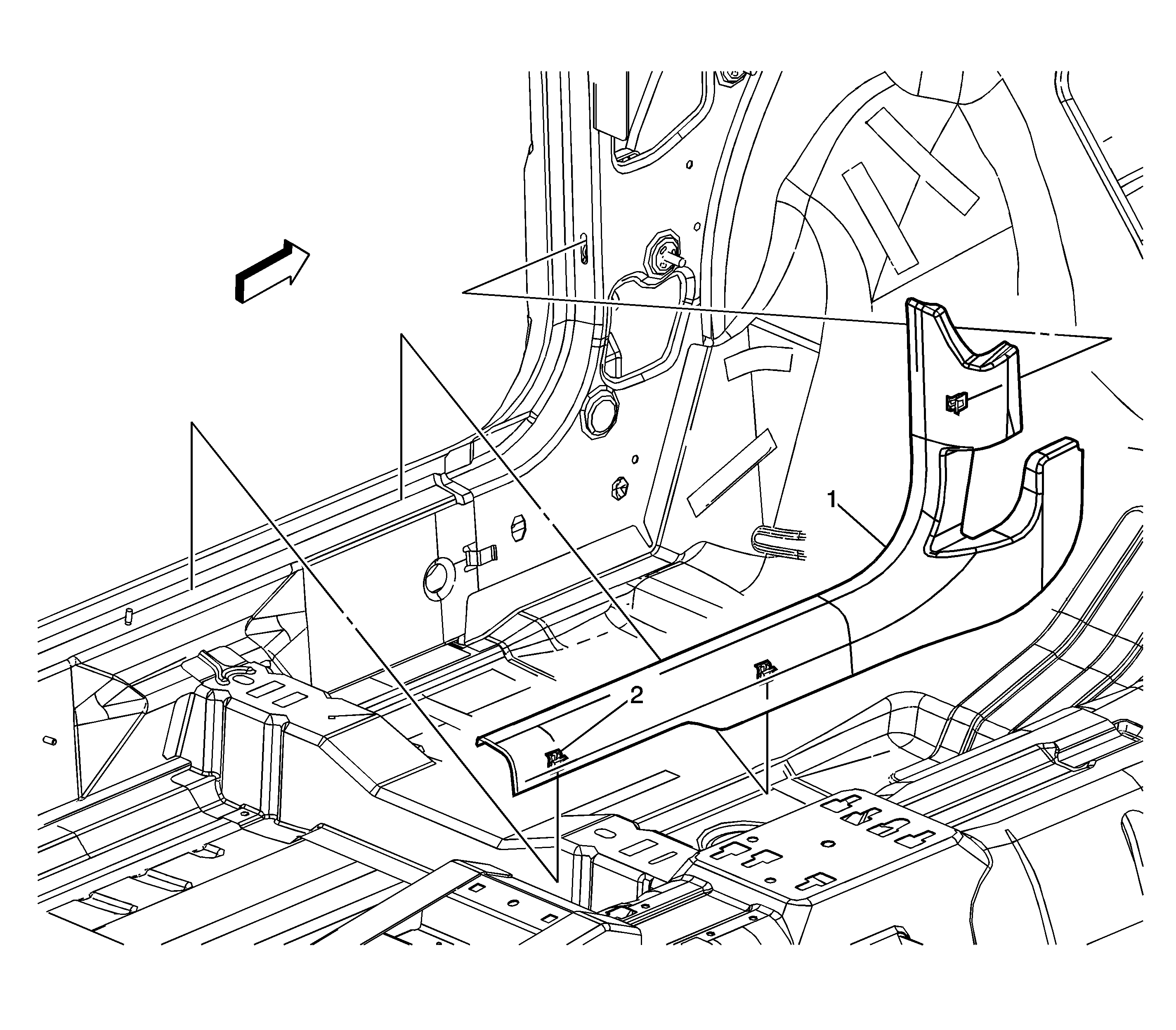 1
2