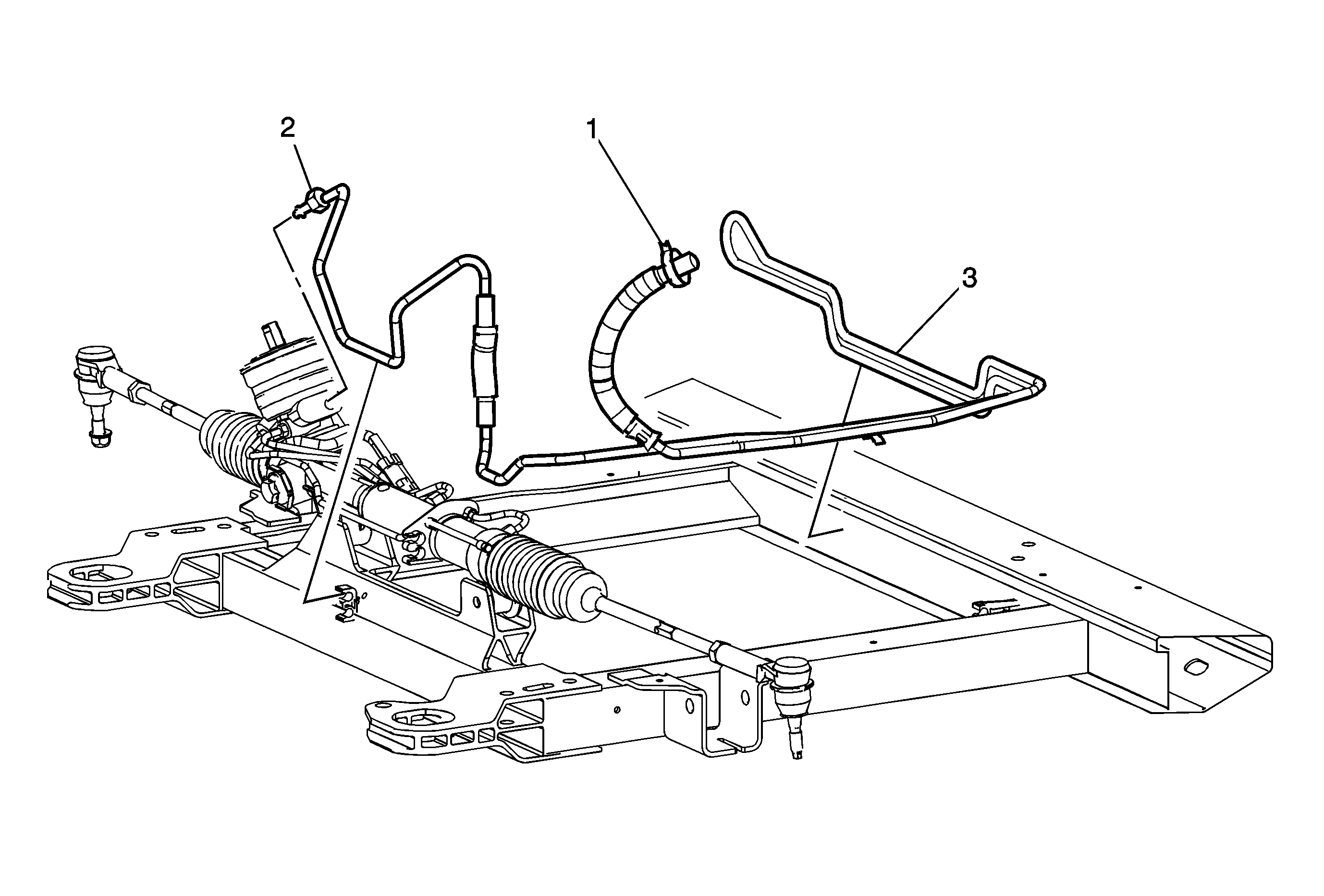 2
1
3