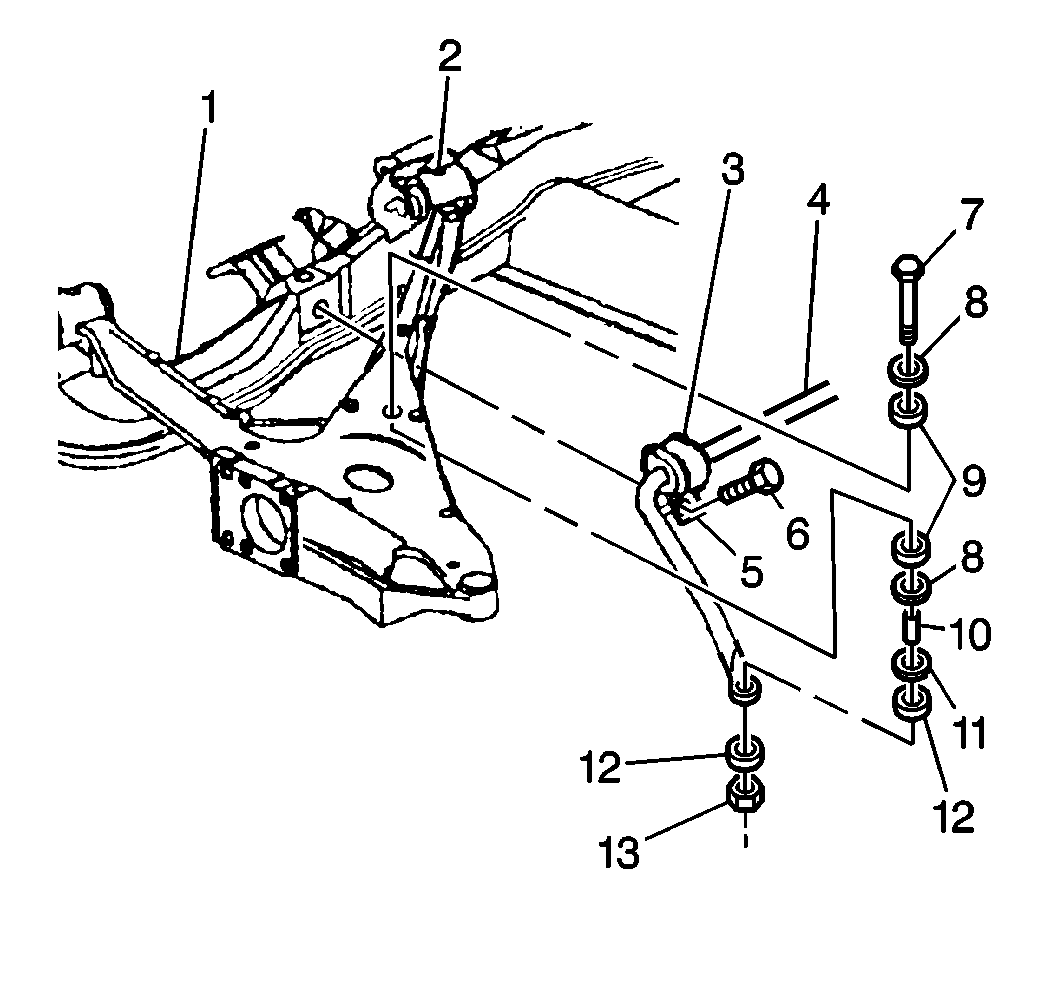 1
2
3
4
7
8
9
6
5
8
10
11
12
12
13