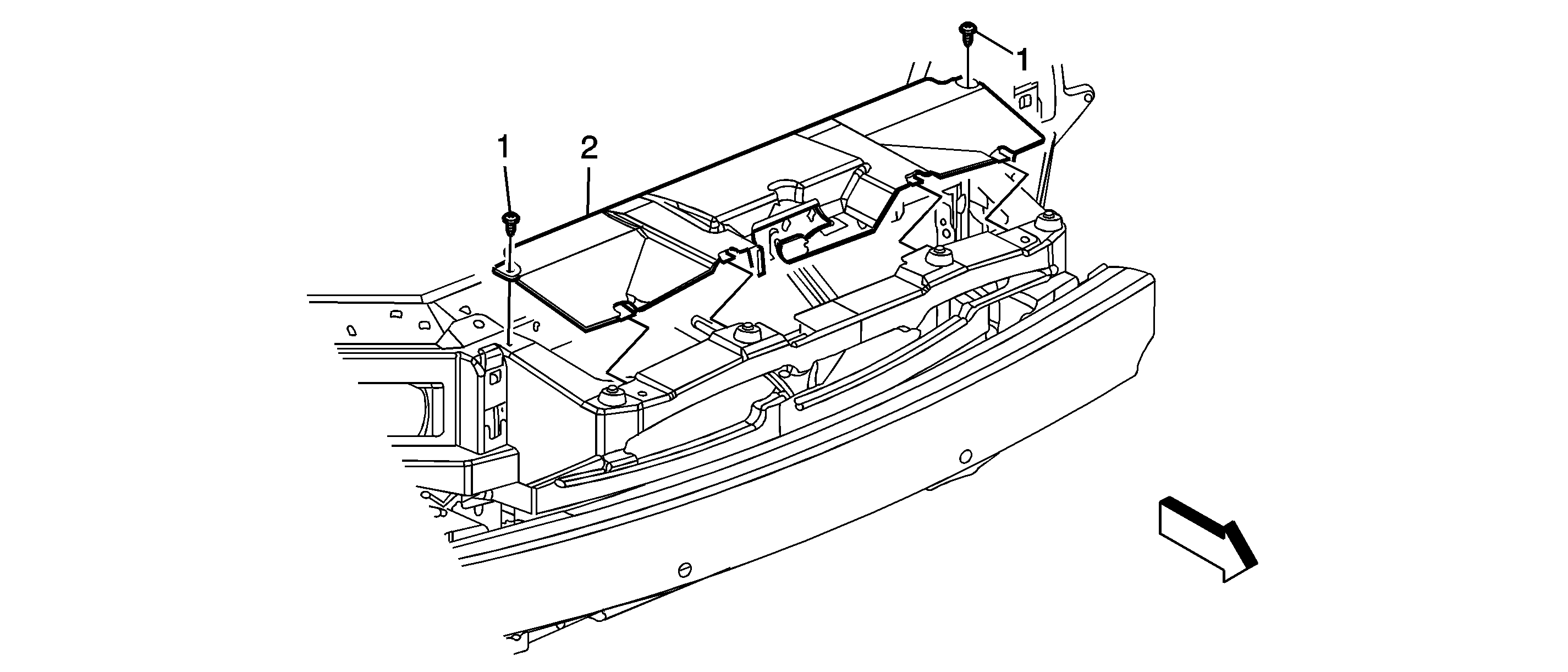 1
1
2