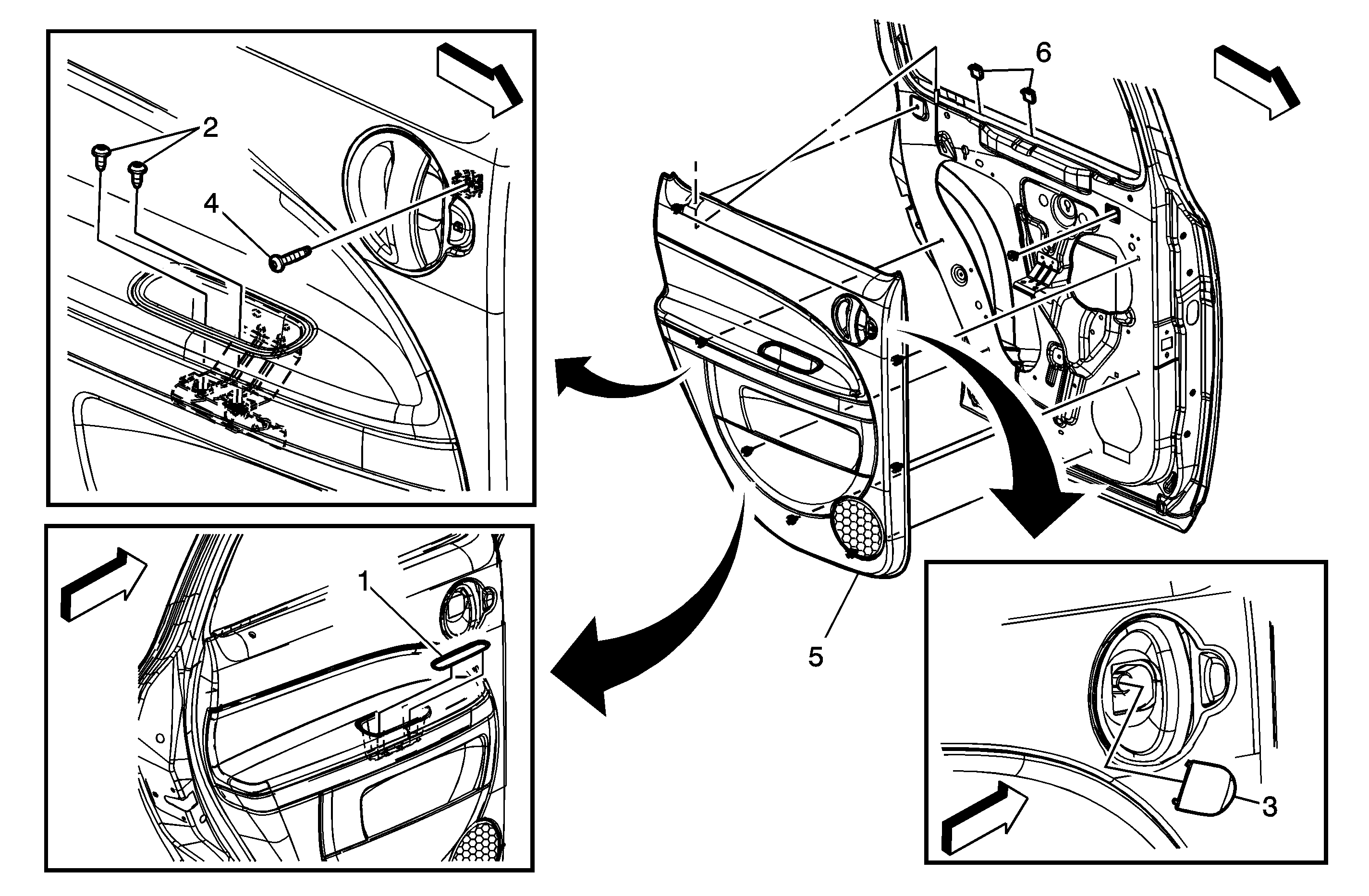 2
4
6
1
5
3