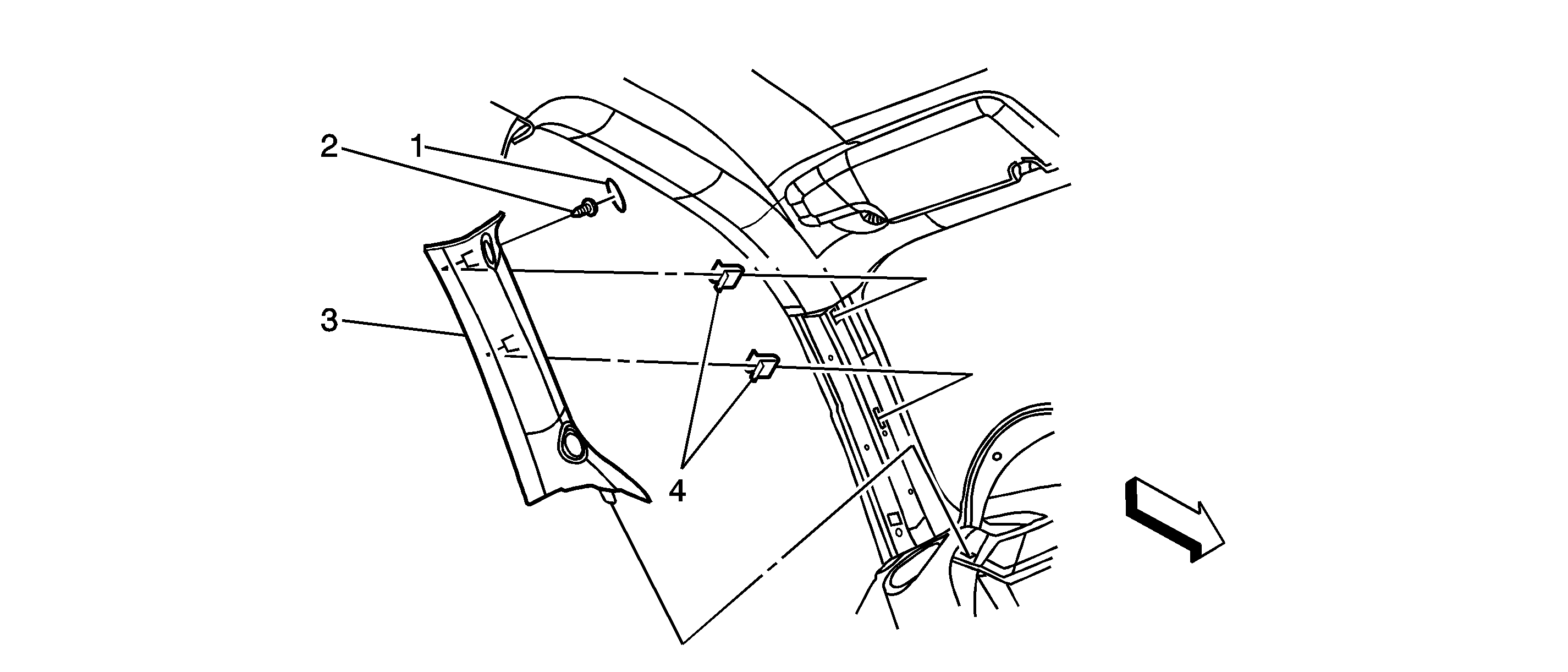 2
1
3
4