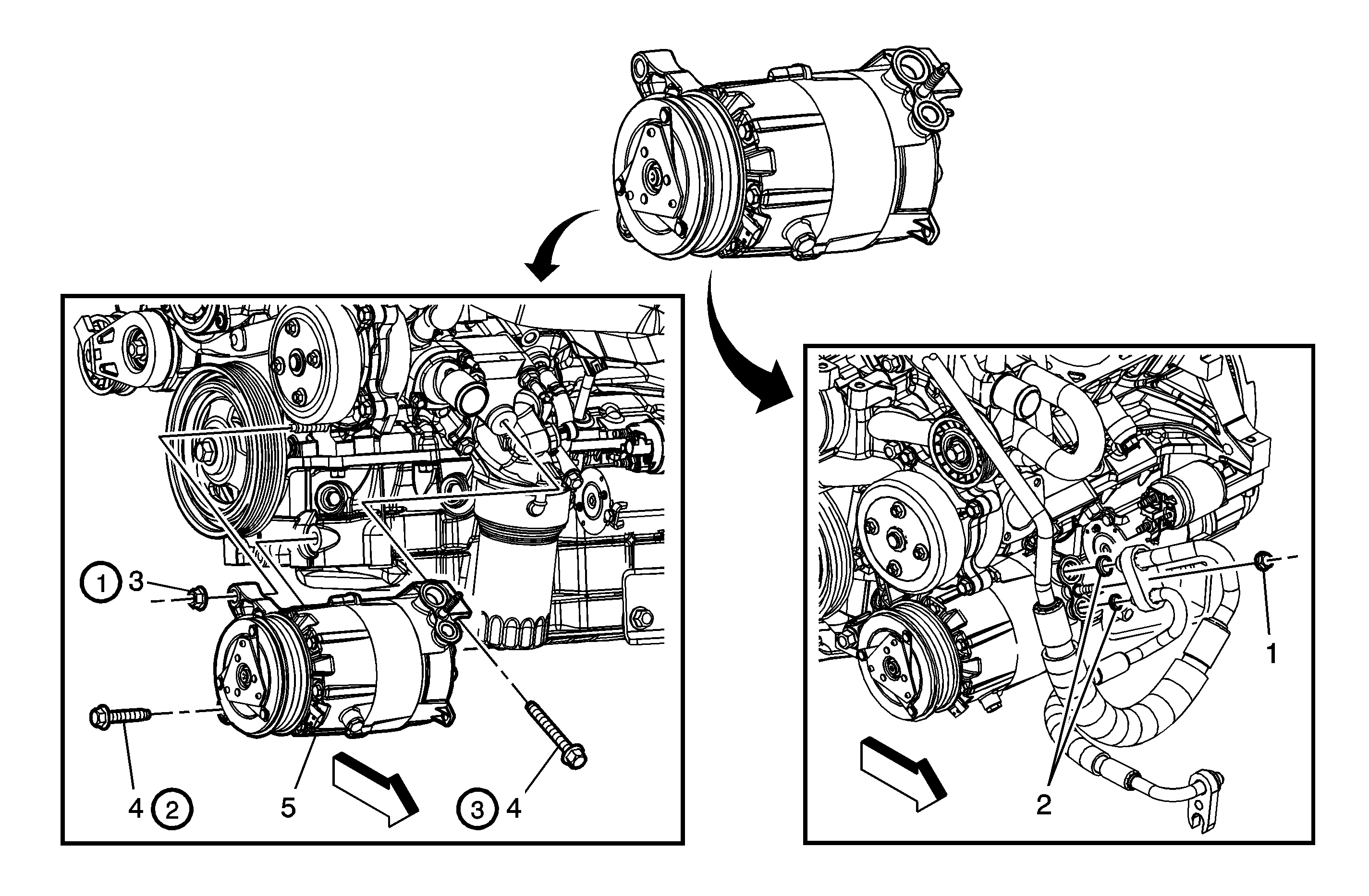 1 3

4 2

5

3 4

1

2