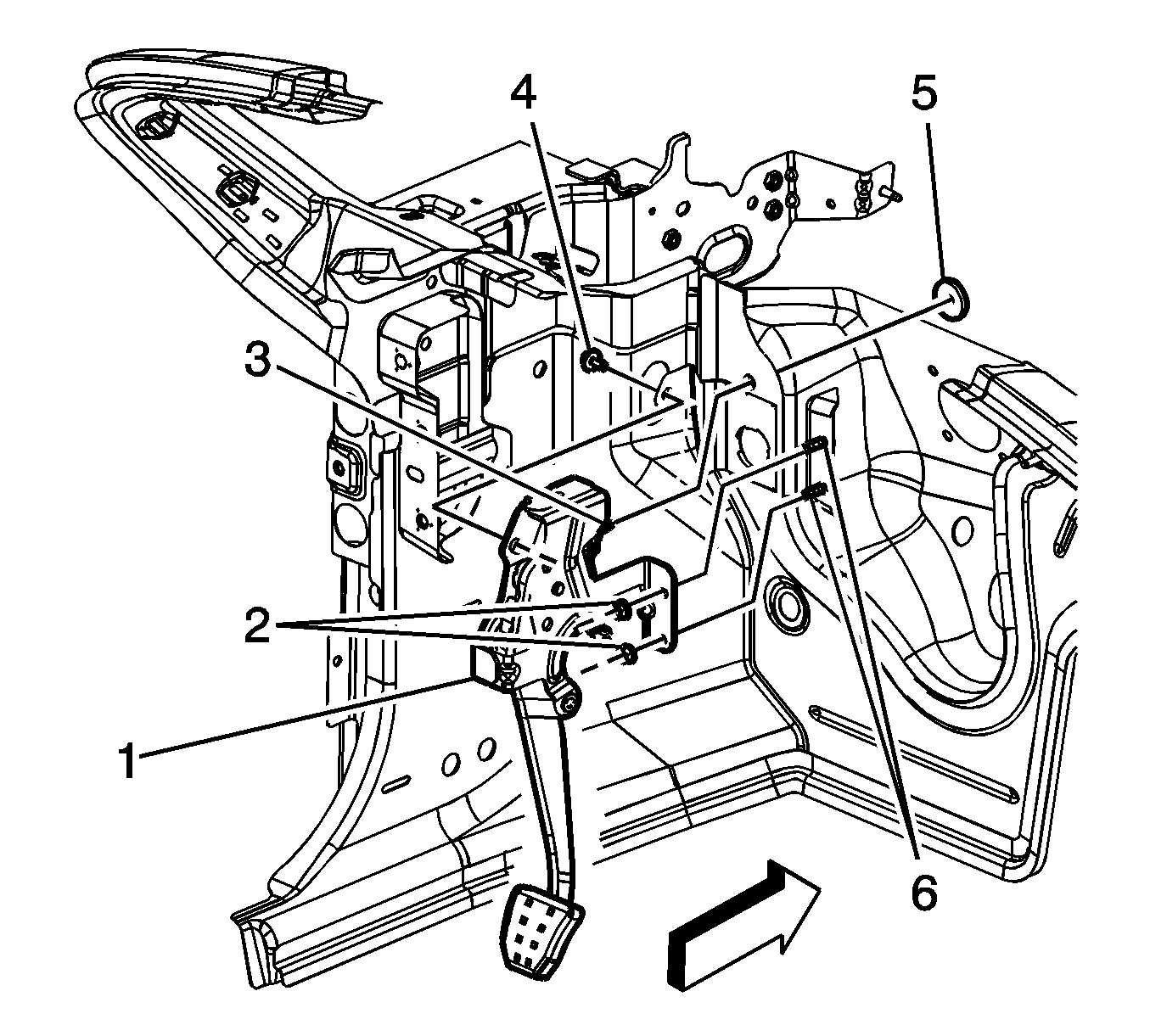 4
5
3
2
1
6