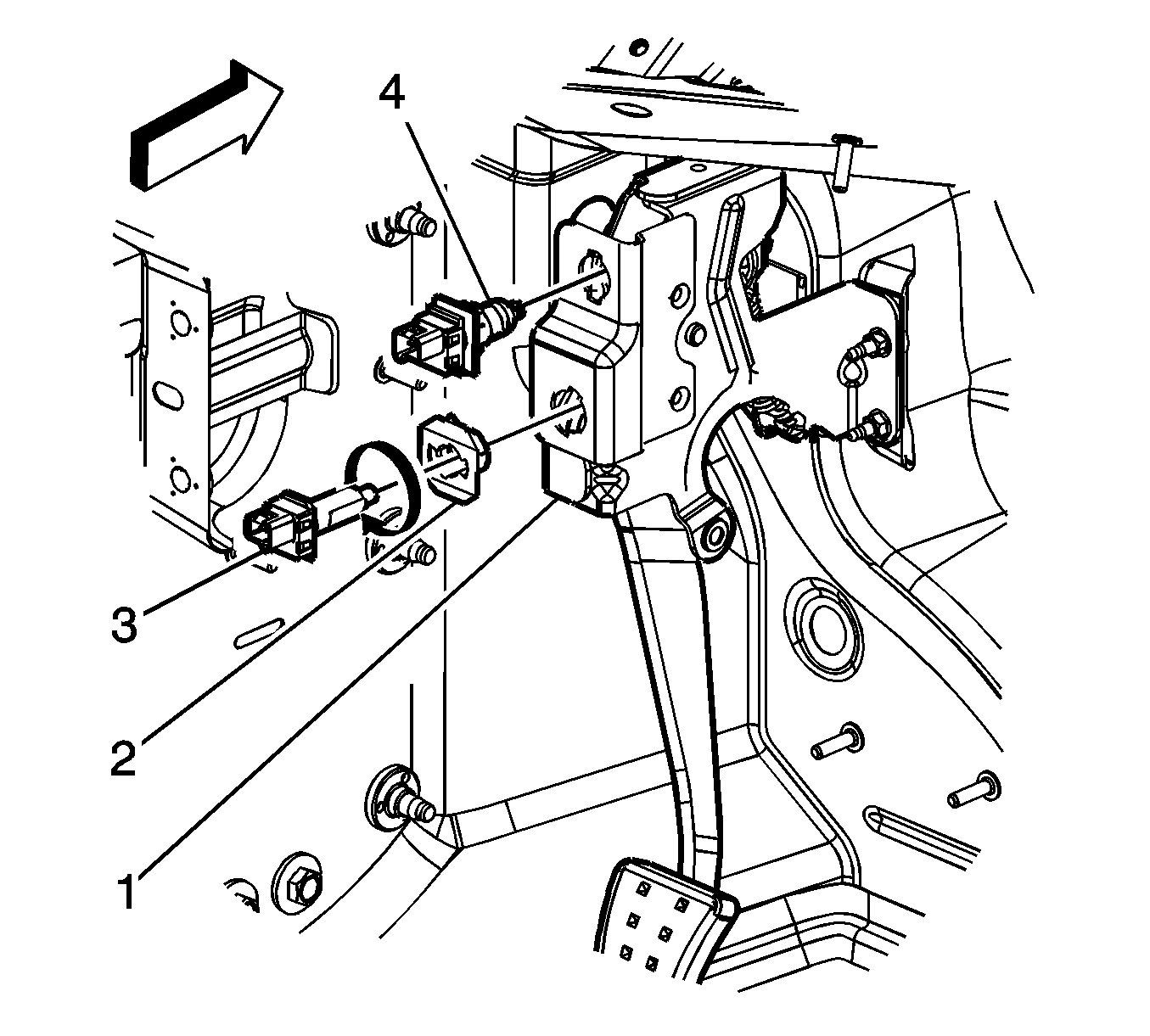 4
3
2
1