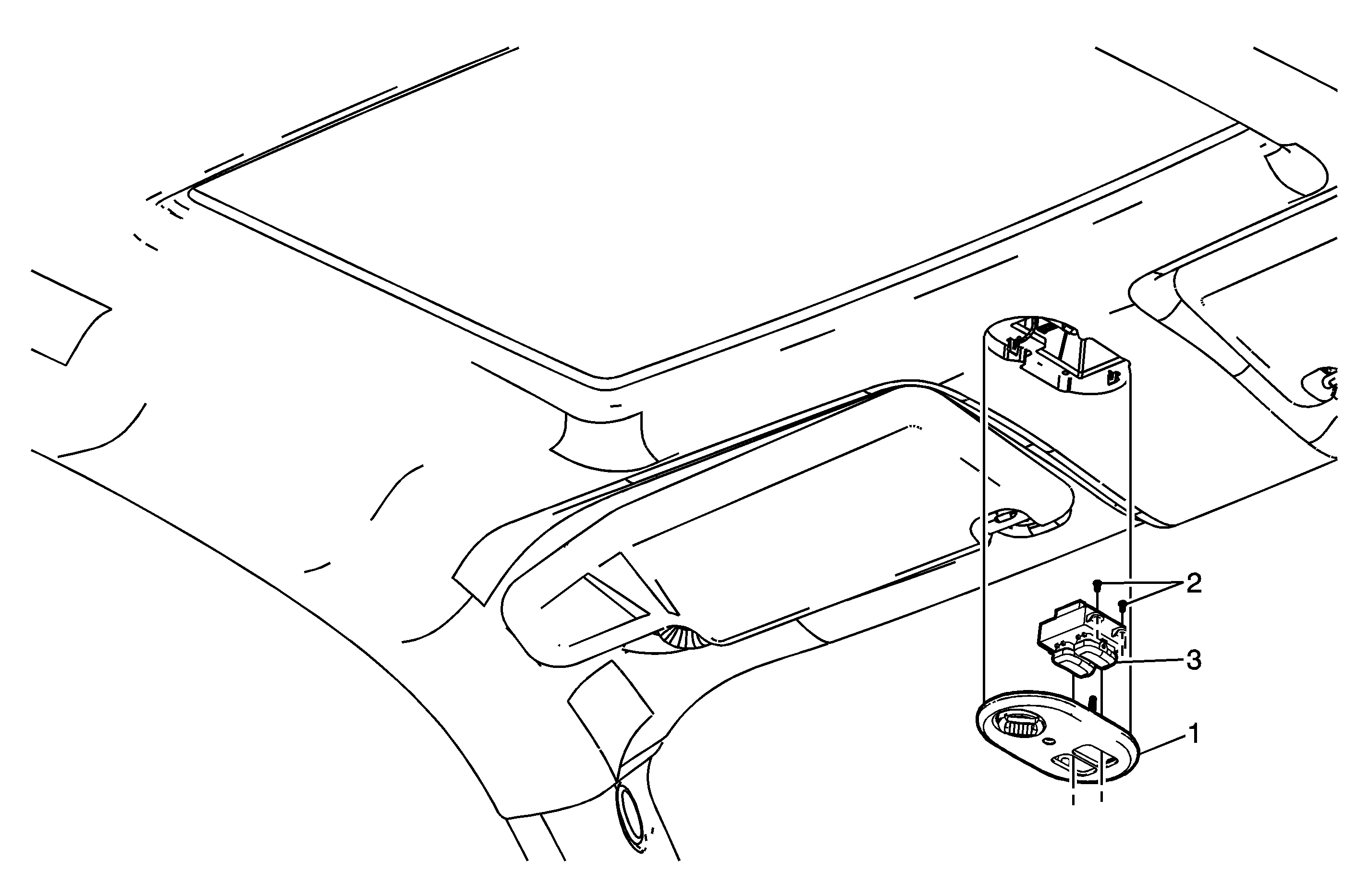 2
3
1