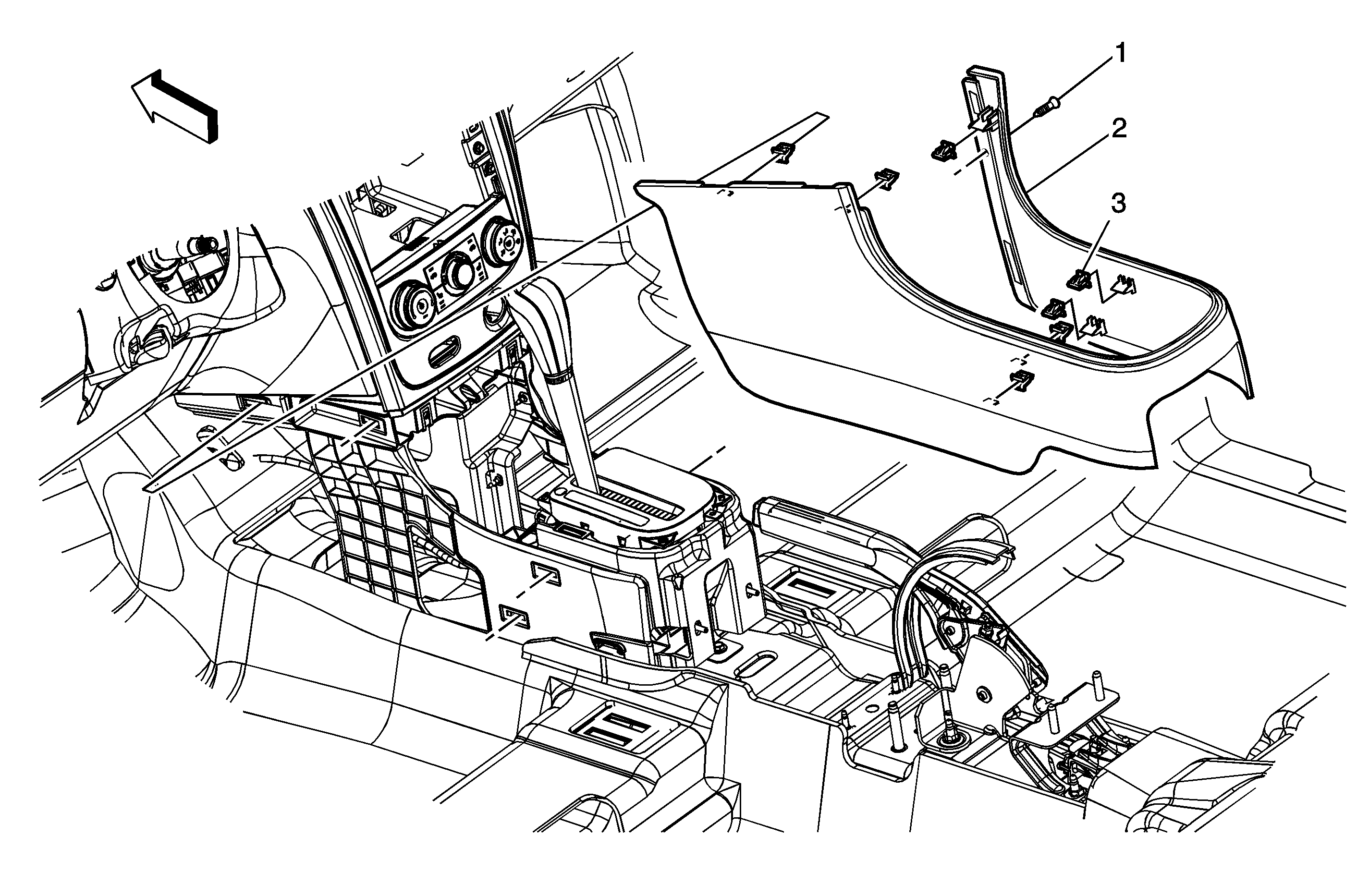 1
2
3