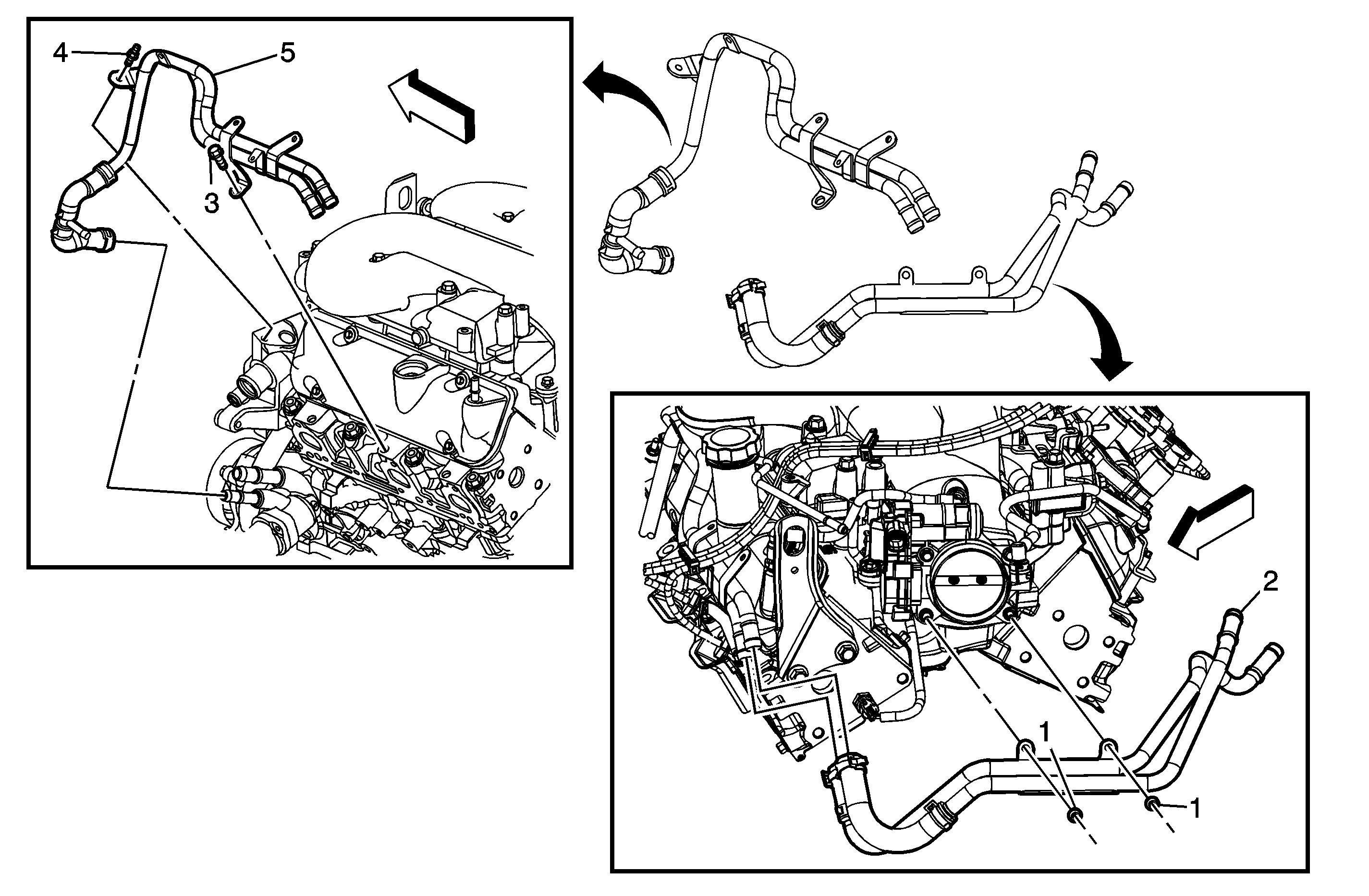 4
5
3
2
1
1