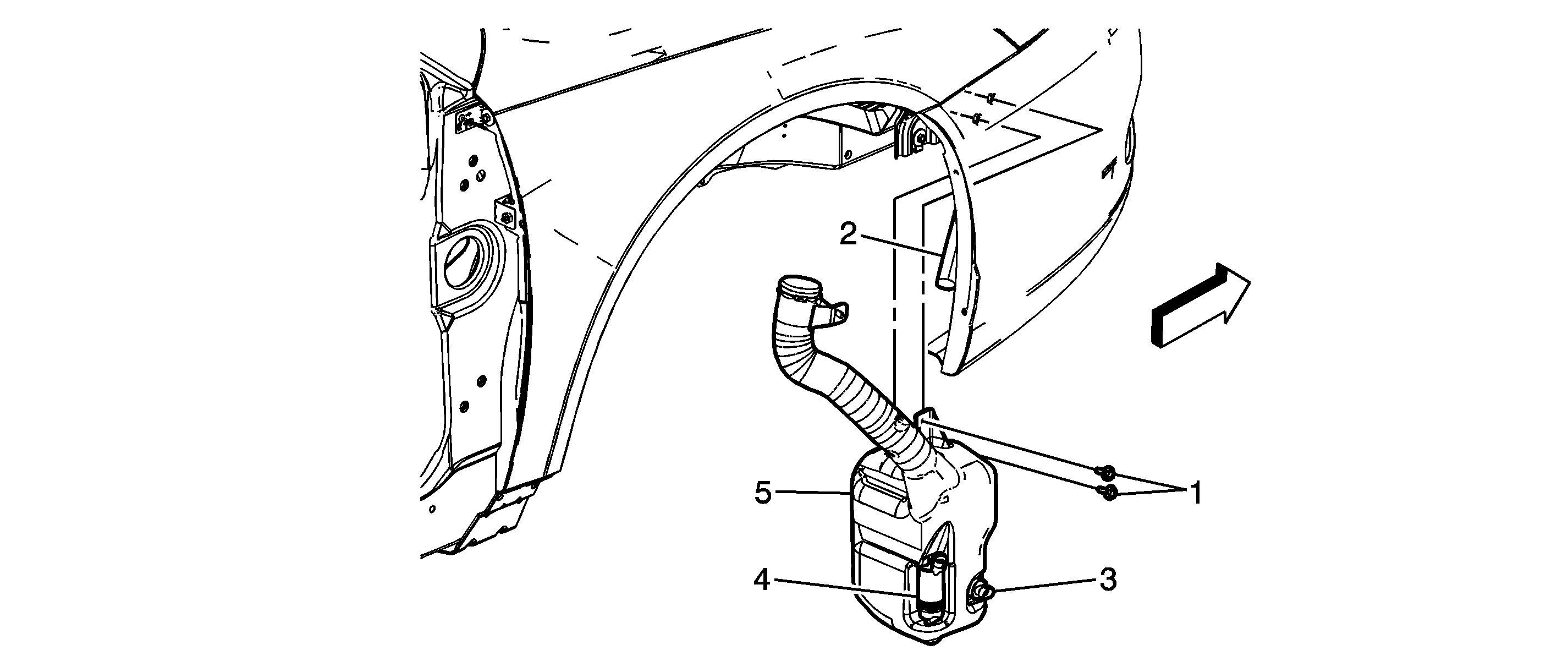 2
5
1
4
3