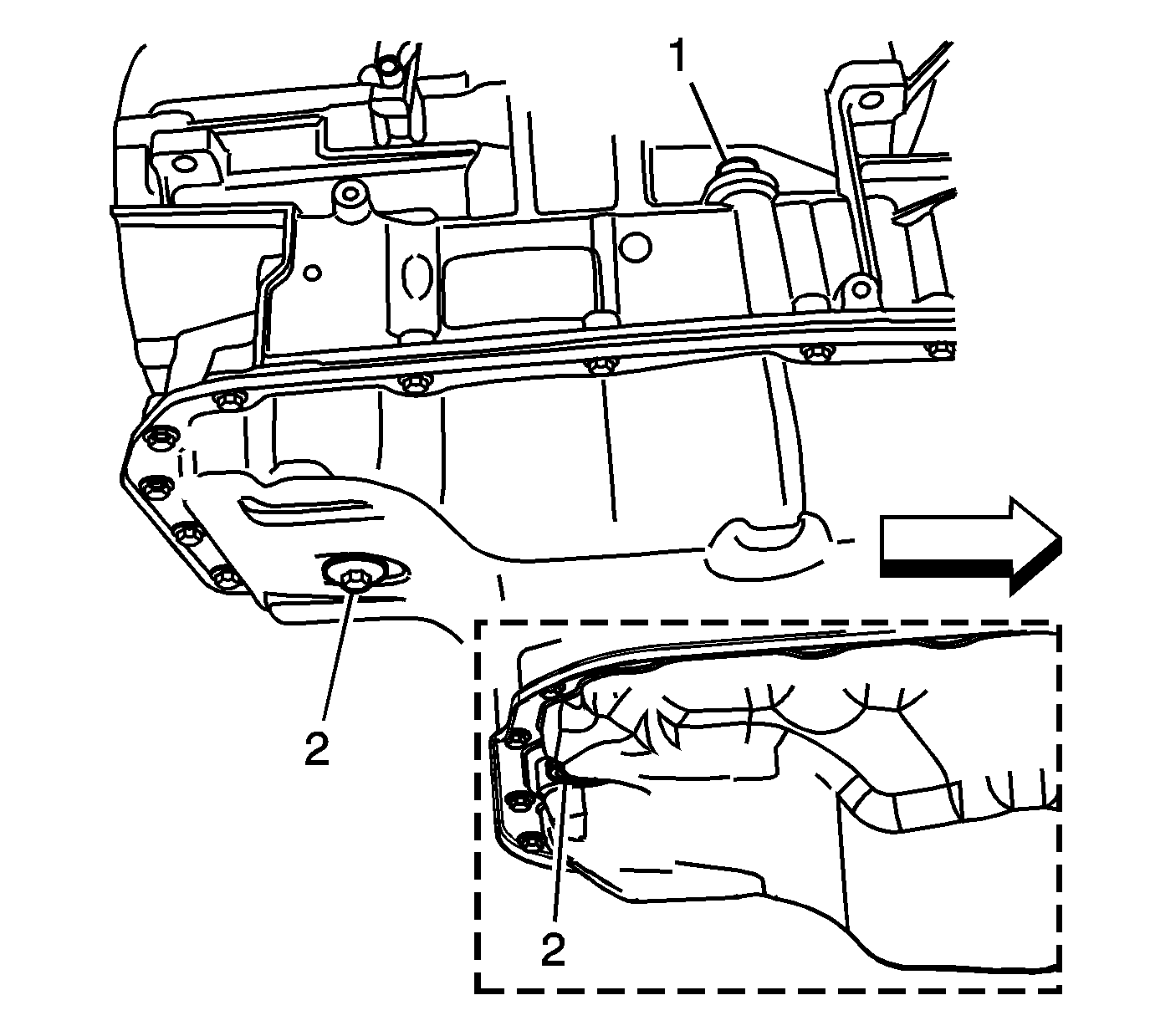 1

2

2