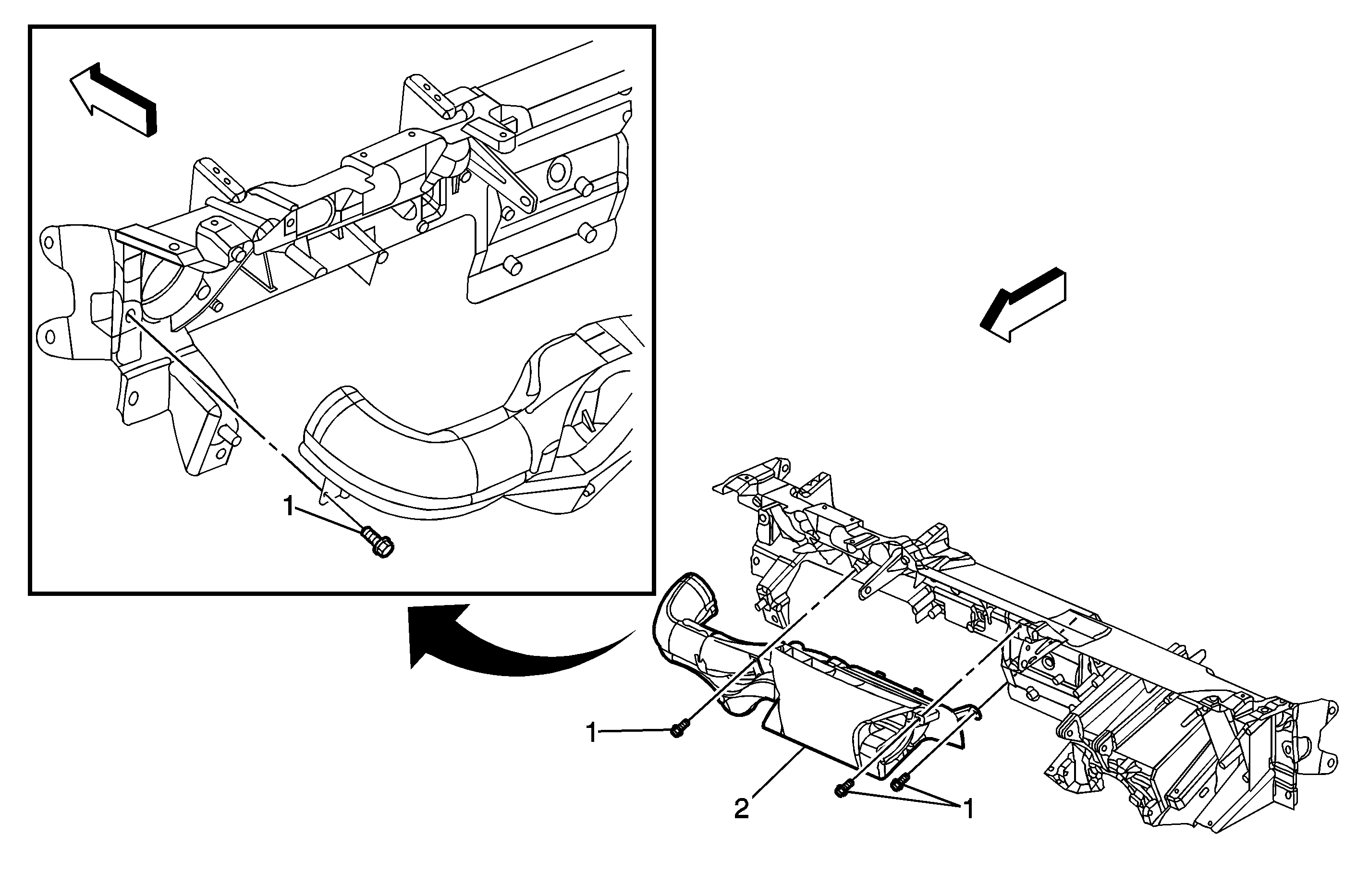 1

1

2

1