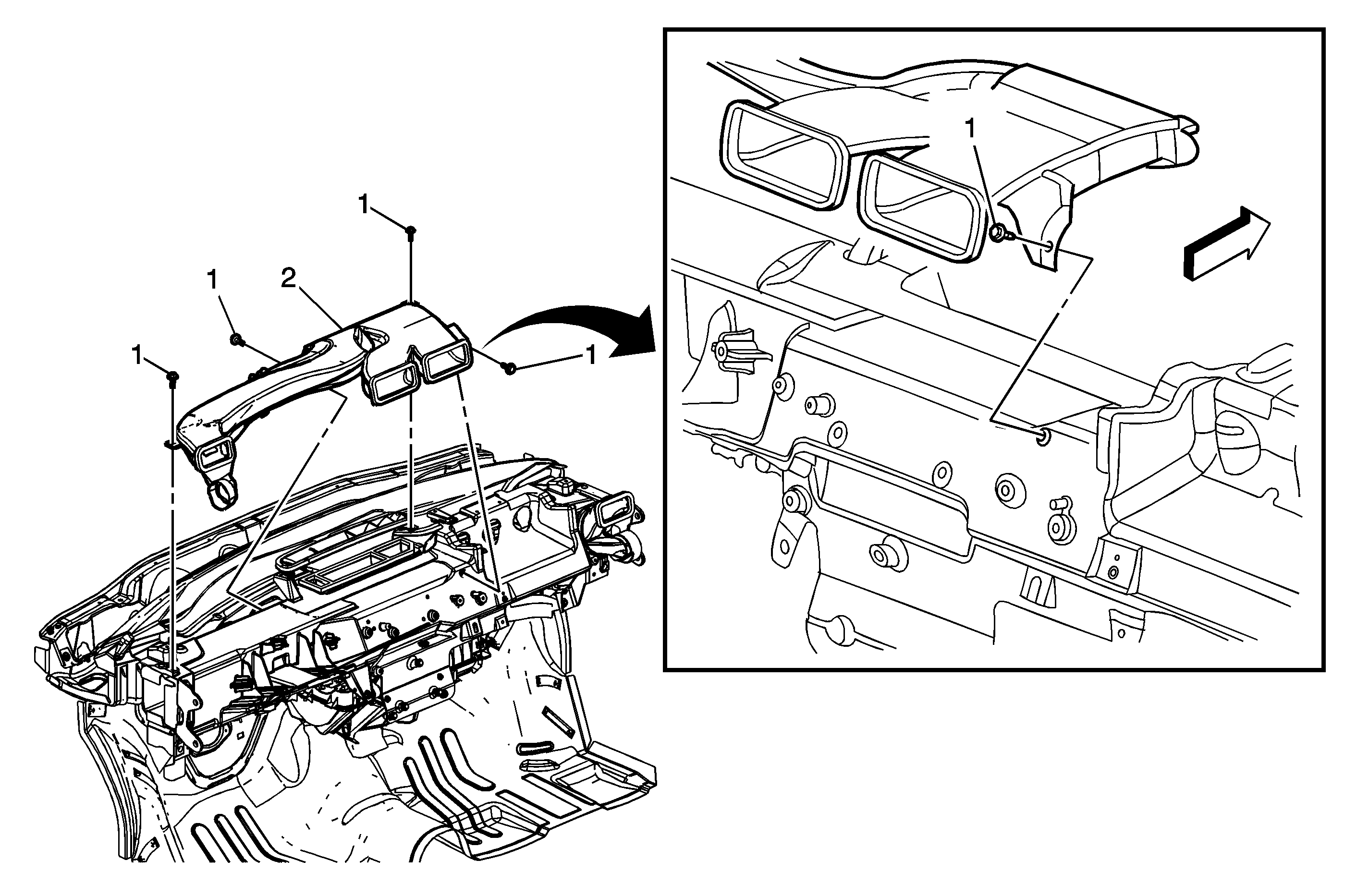 1
1
2
1
1
1