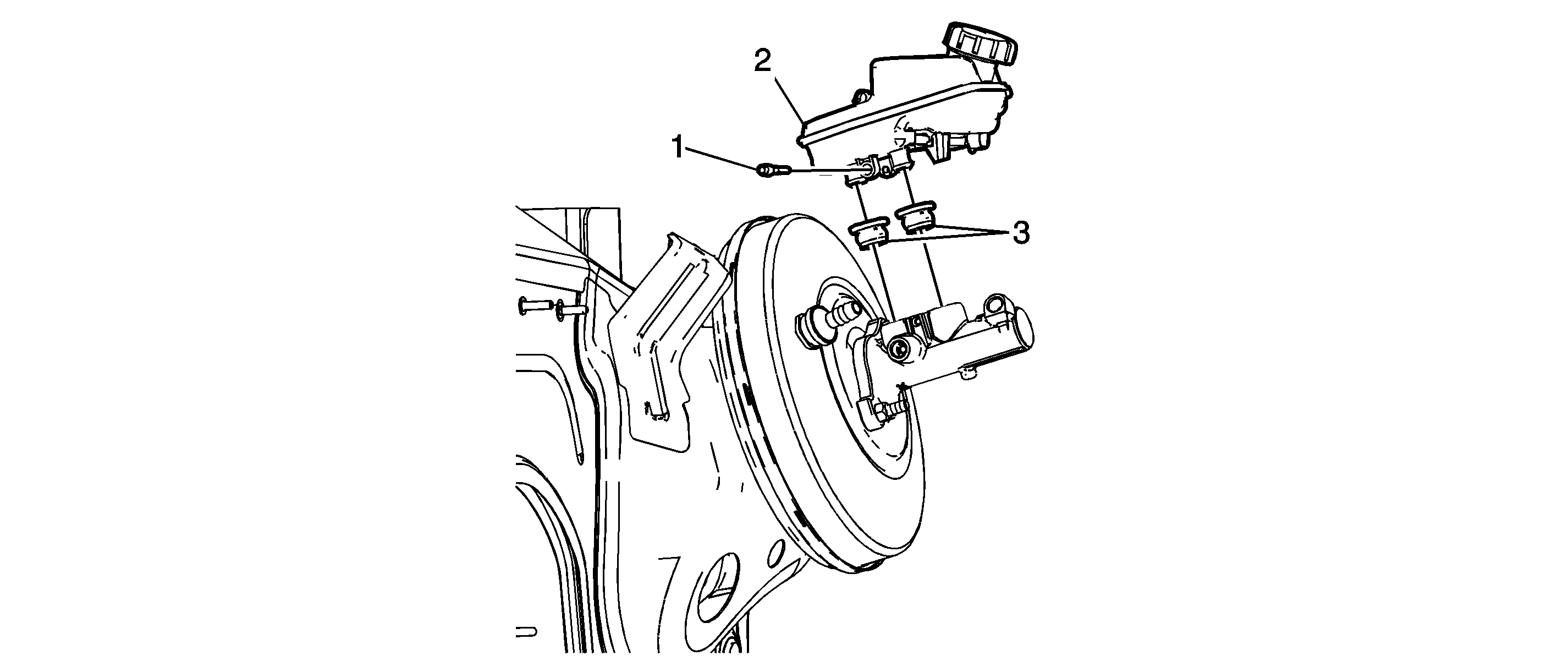 2
1
3