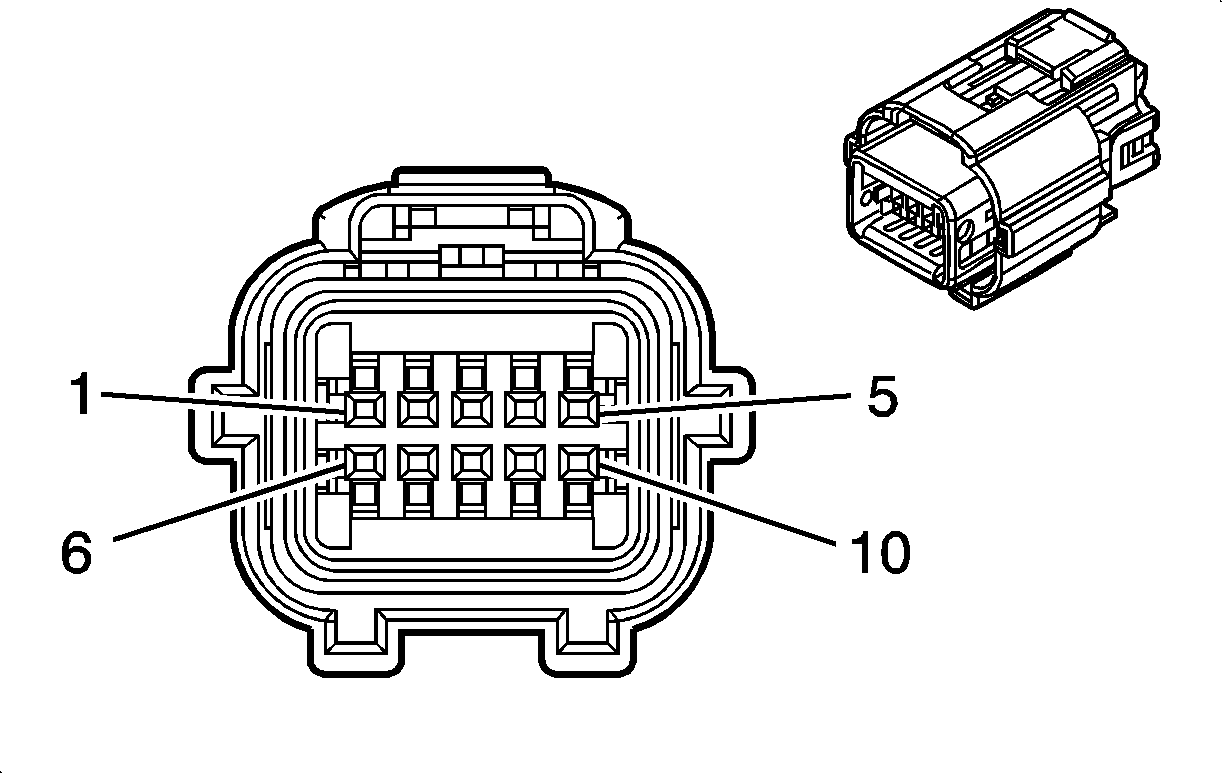 1
5
6
10