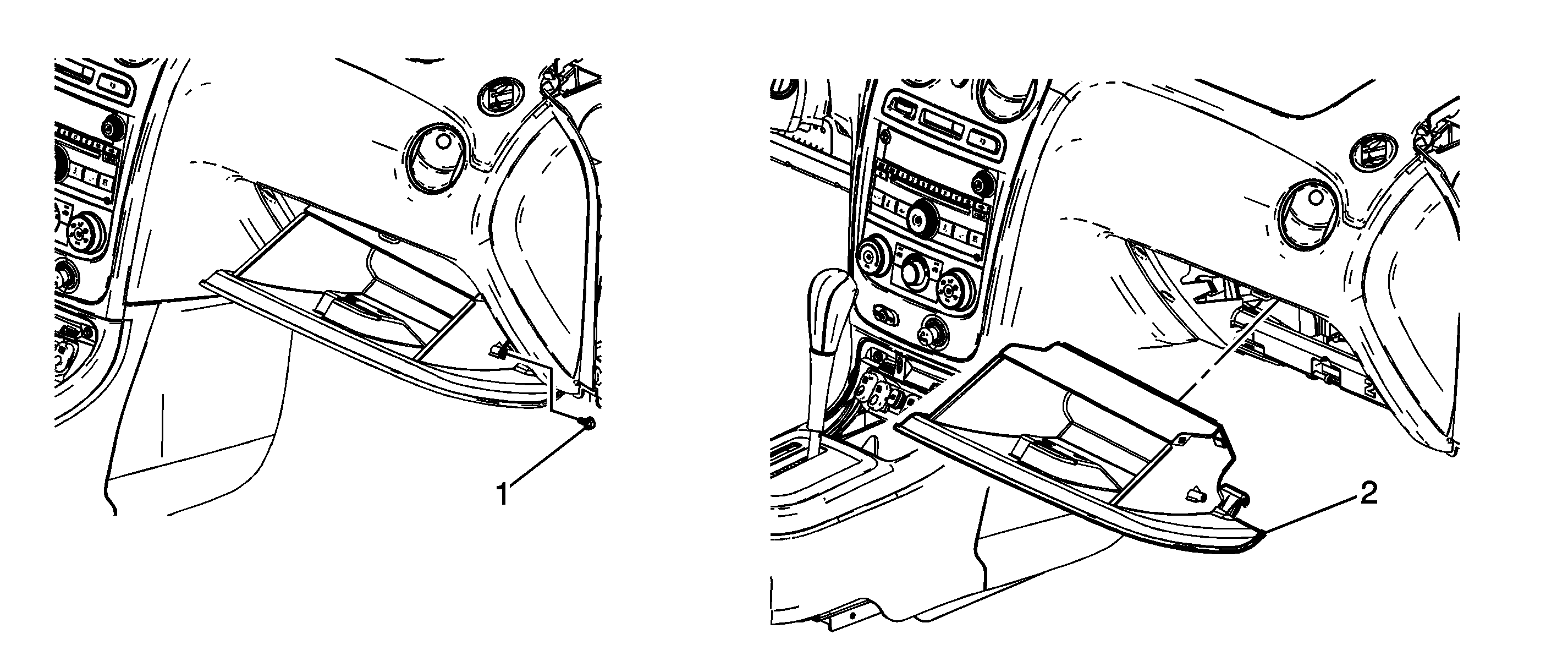 1

2