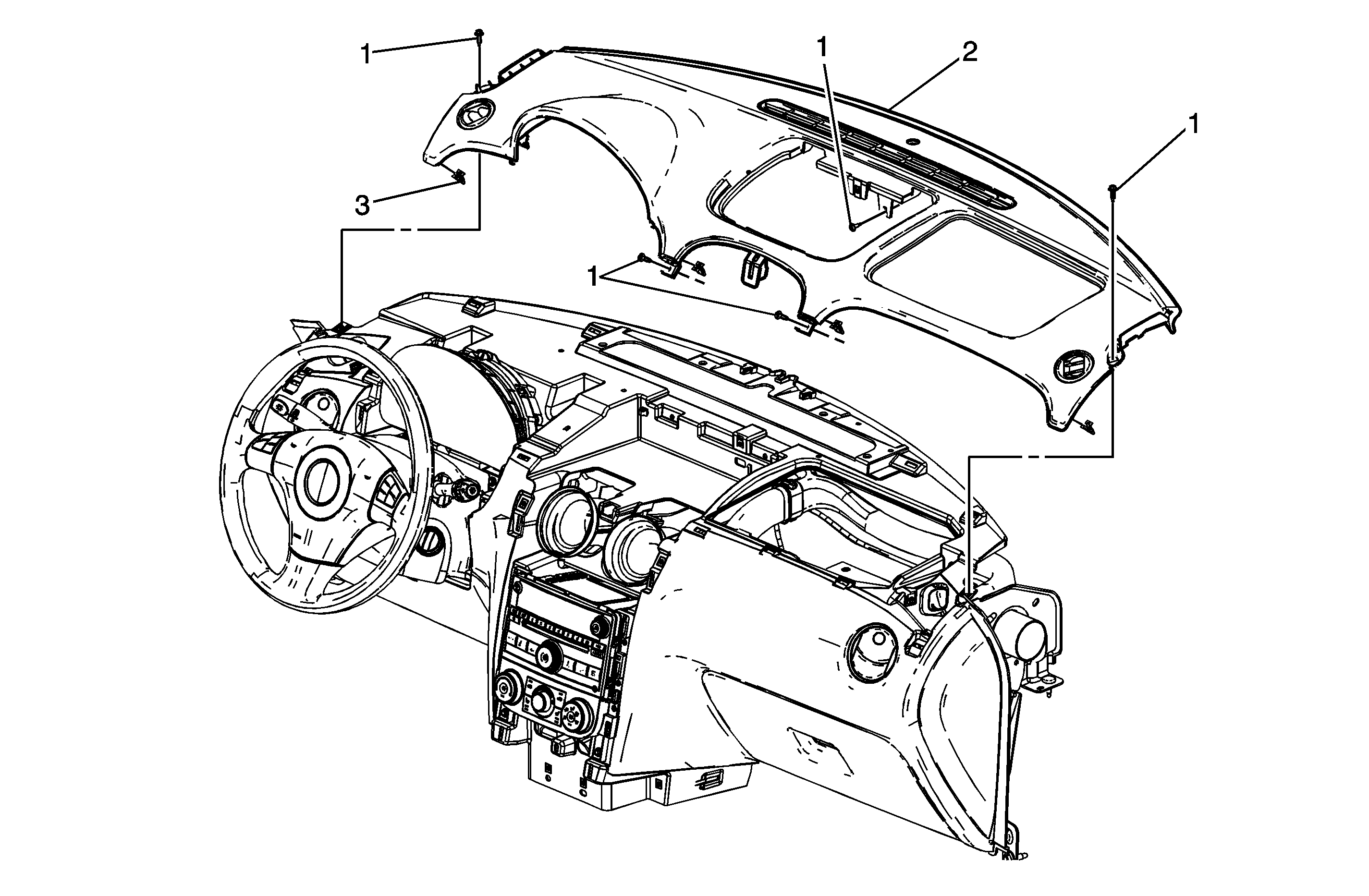 1
1
2
1
3
1