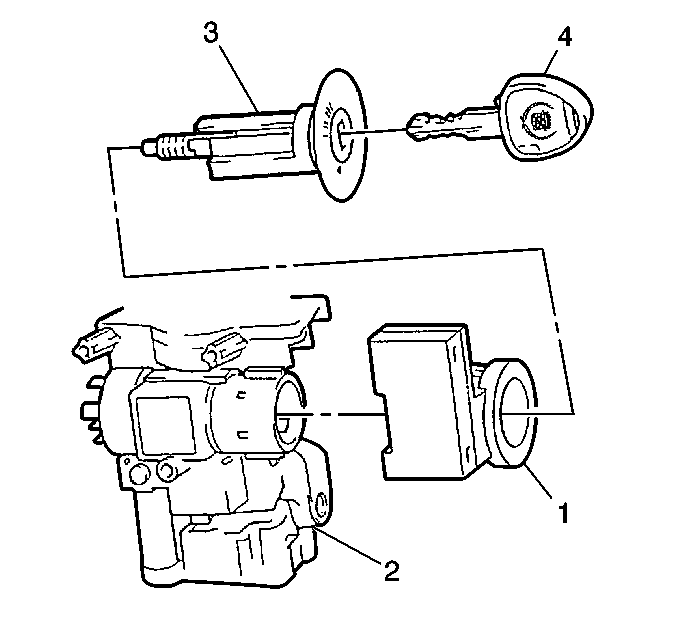 3
4
1
2