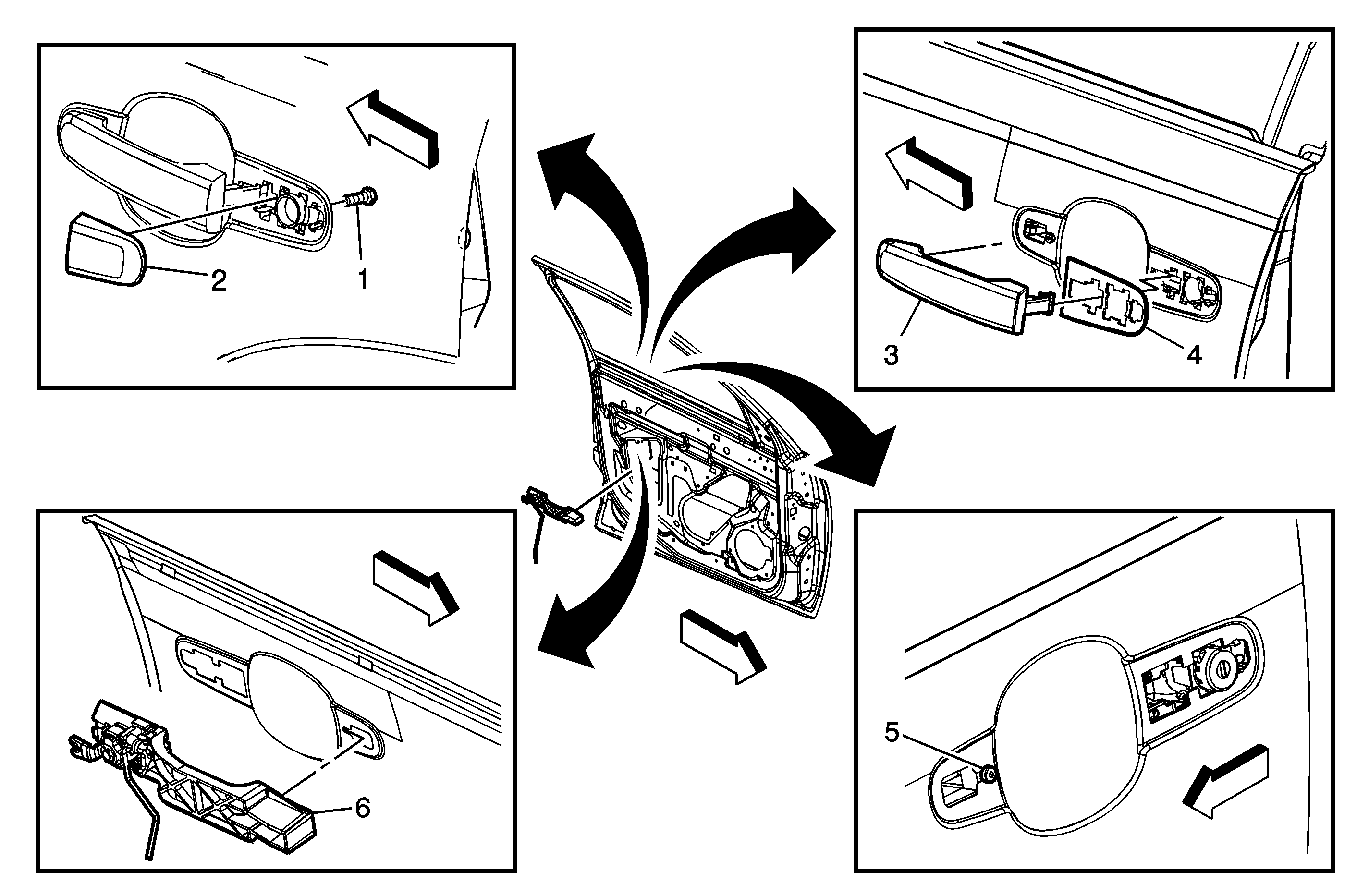 2
1
3
4
6
5