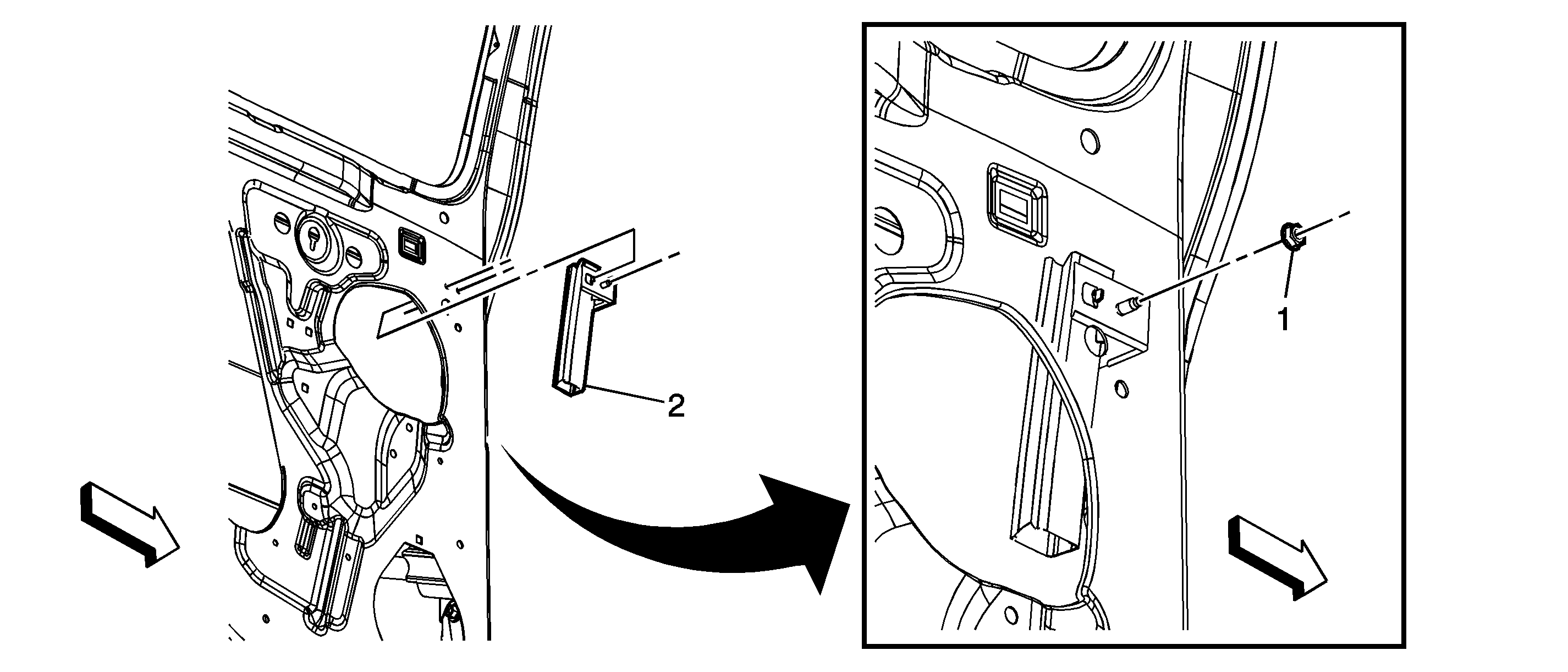 2

1