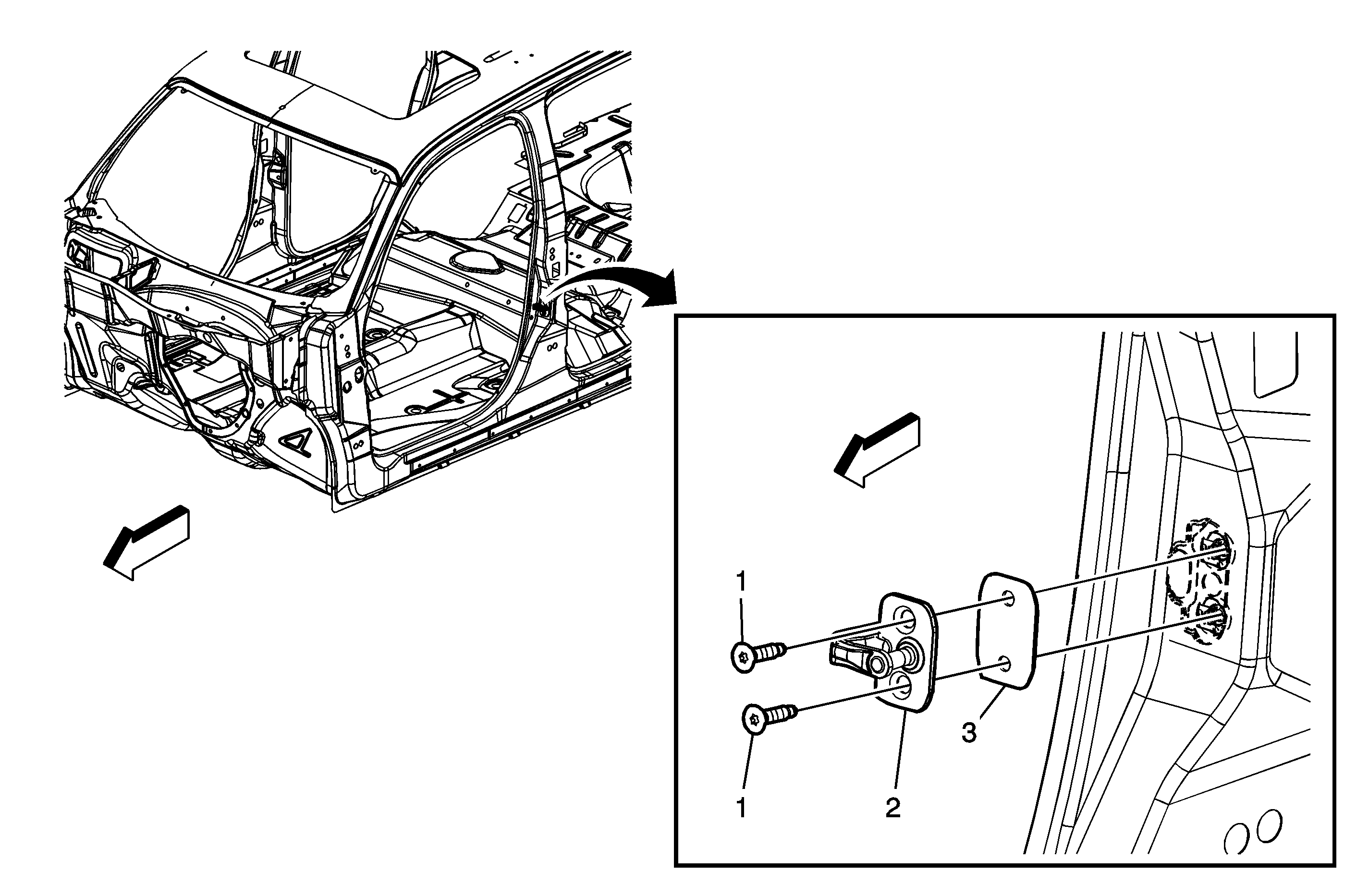 1
1
2
3