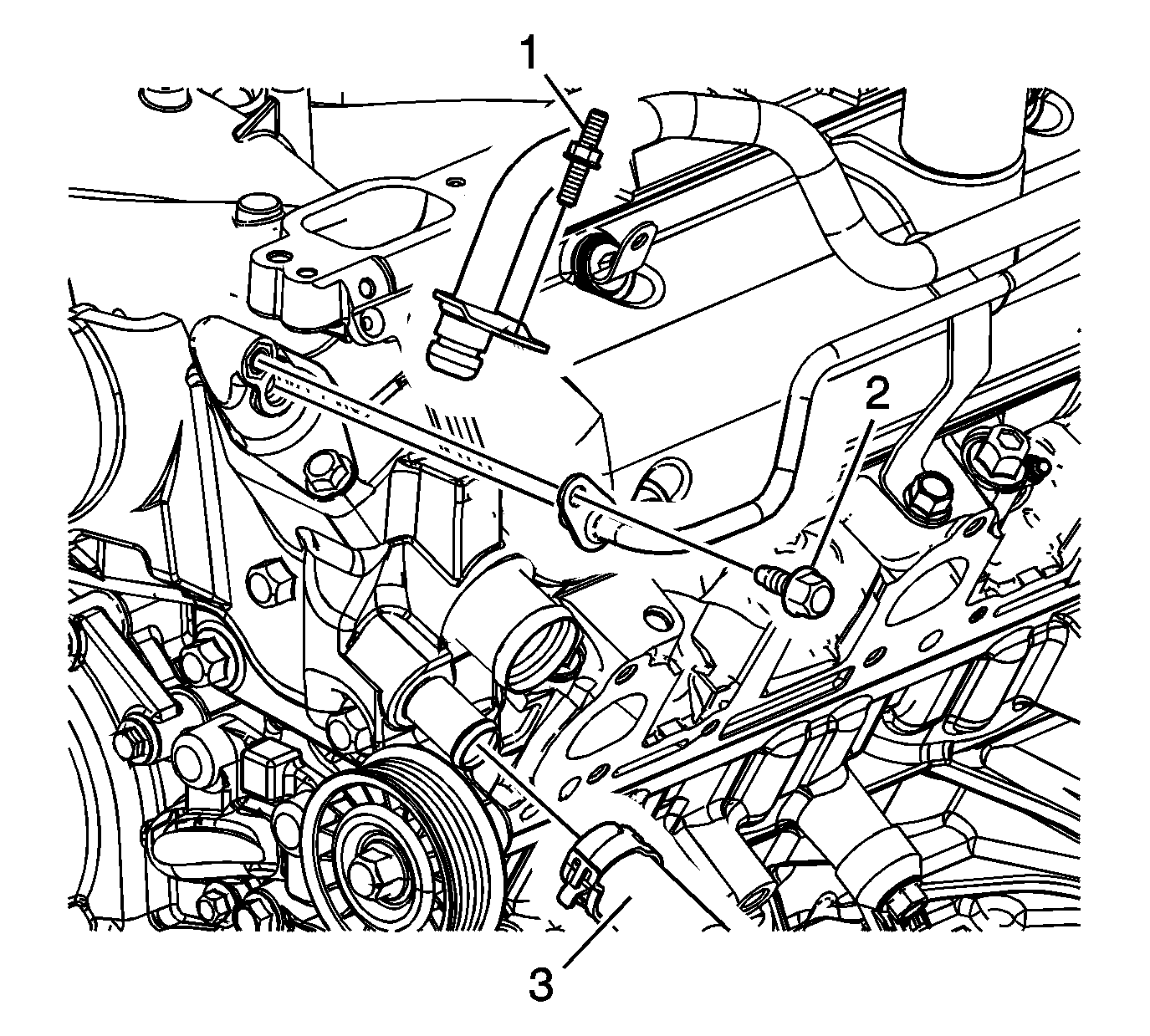 1
2
3