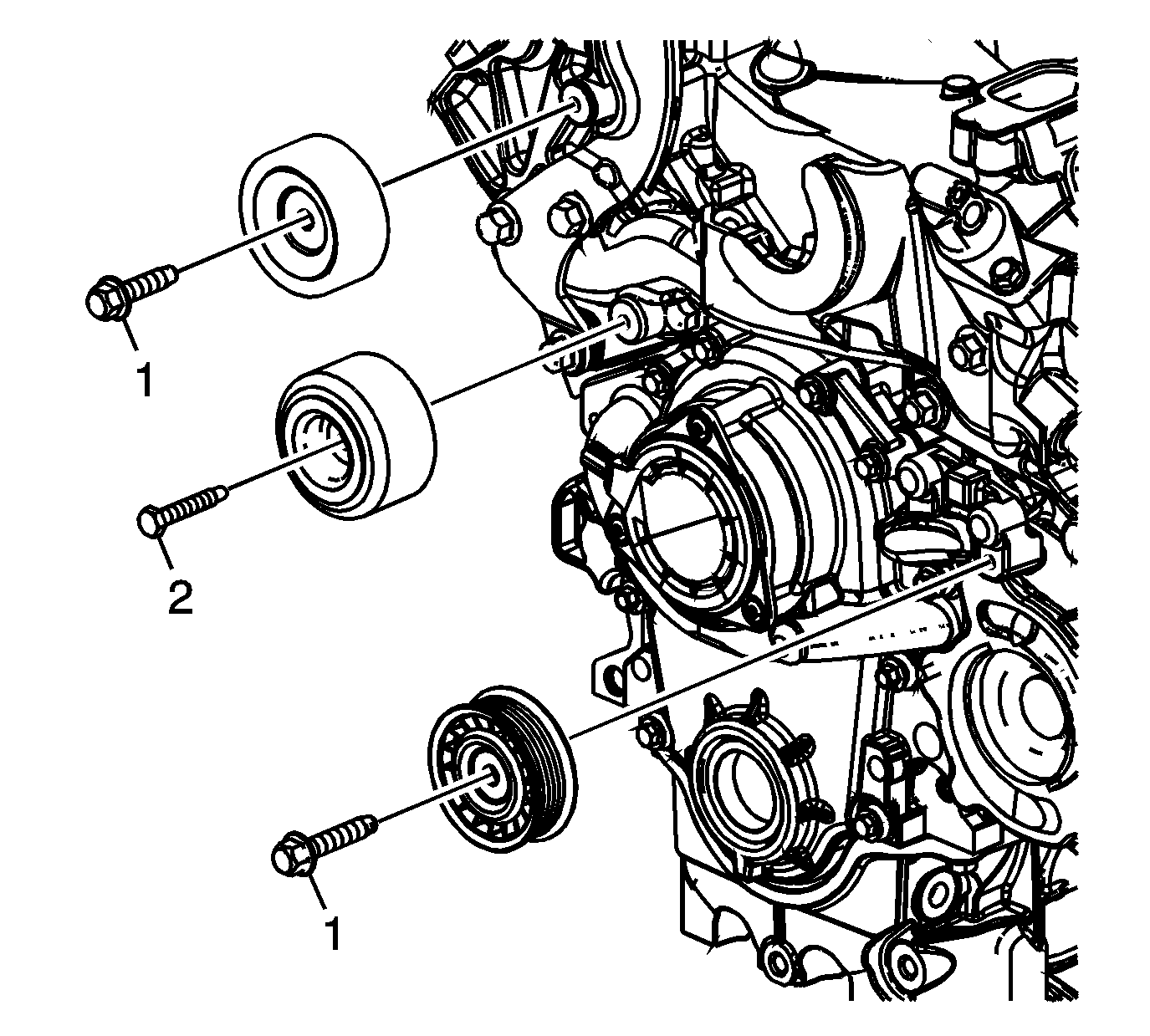 1

2

1