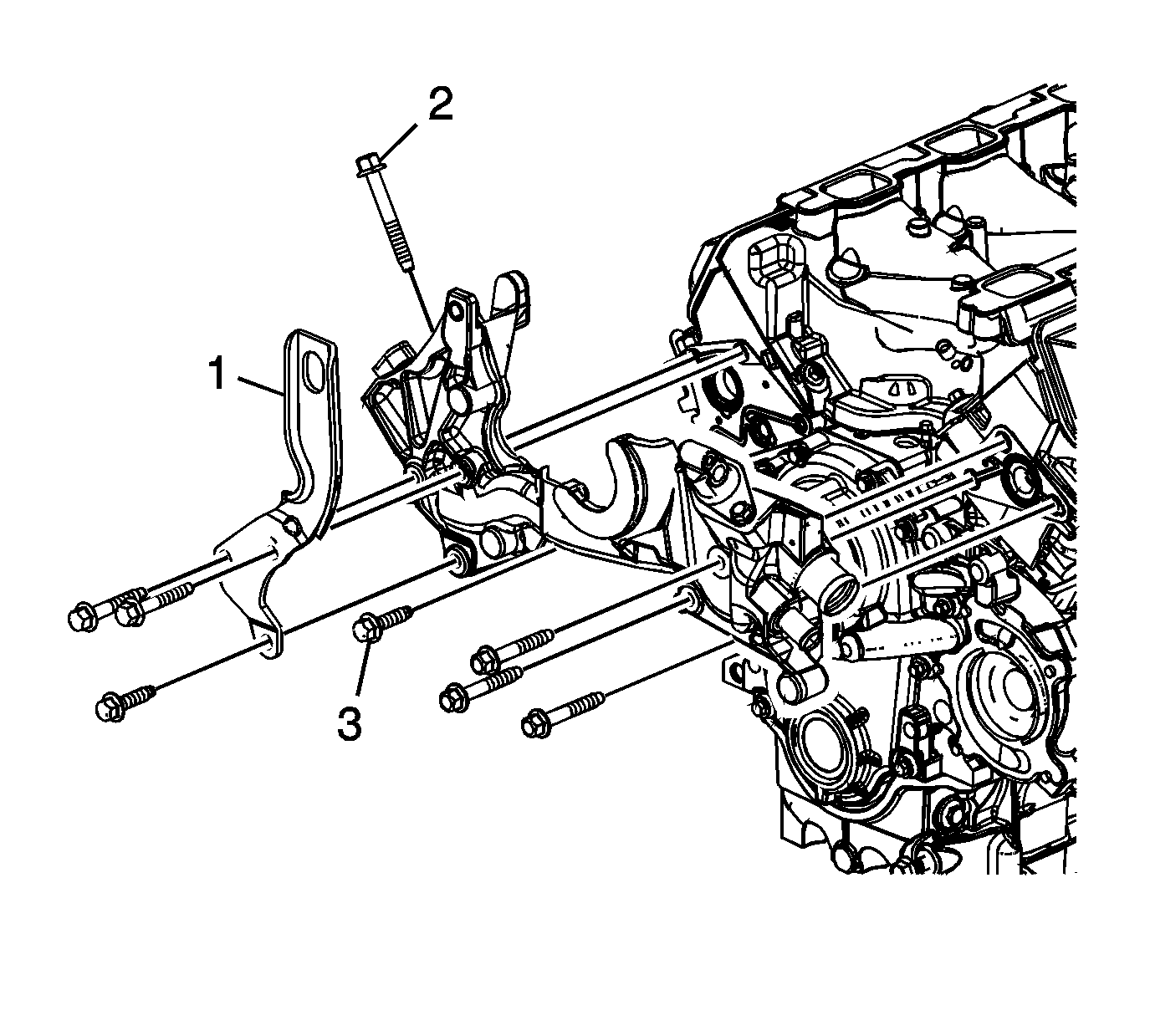 2
1
3