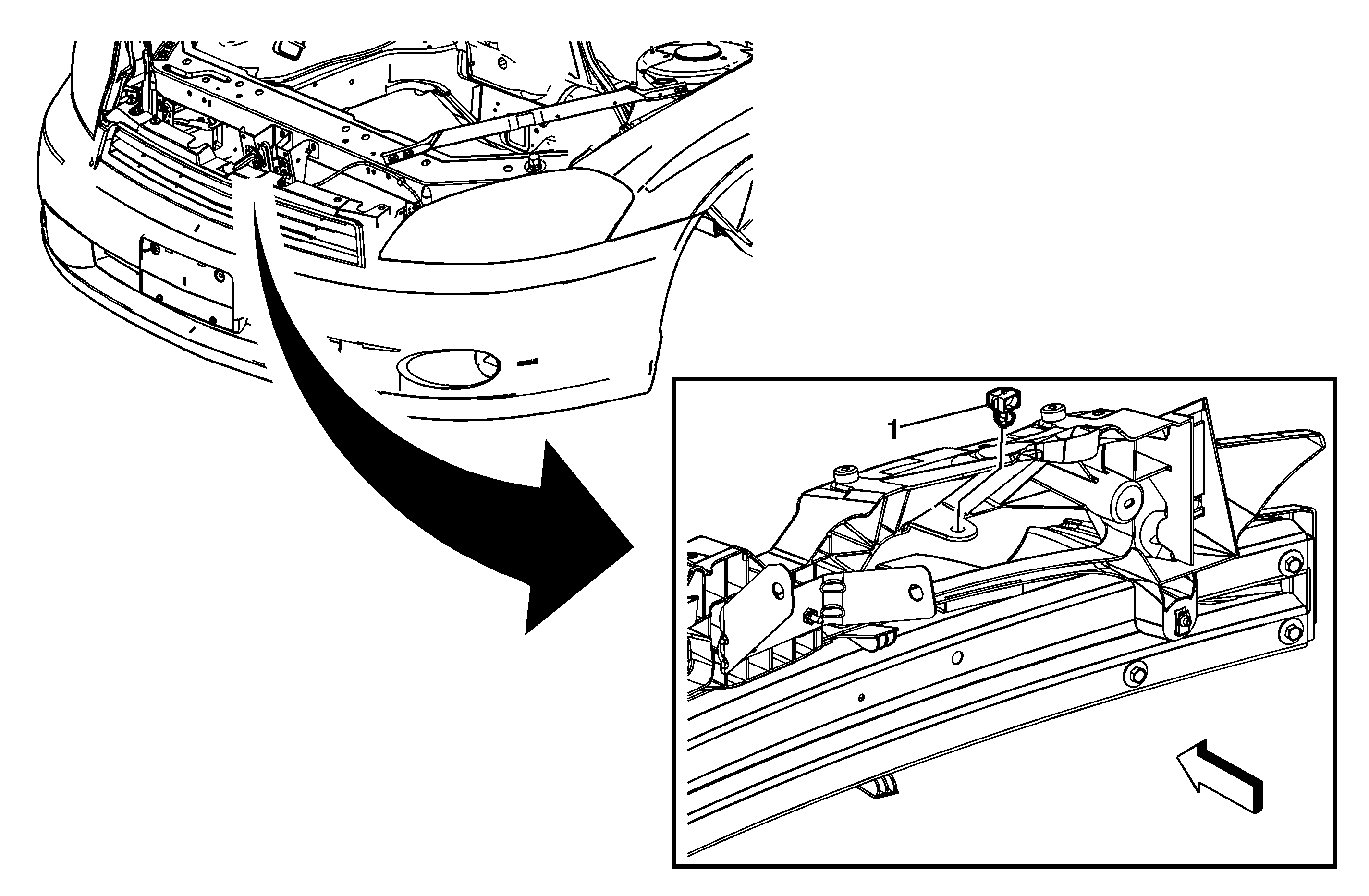 1