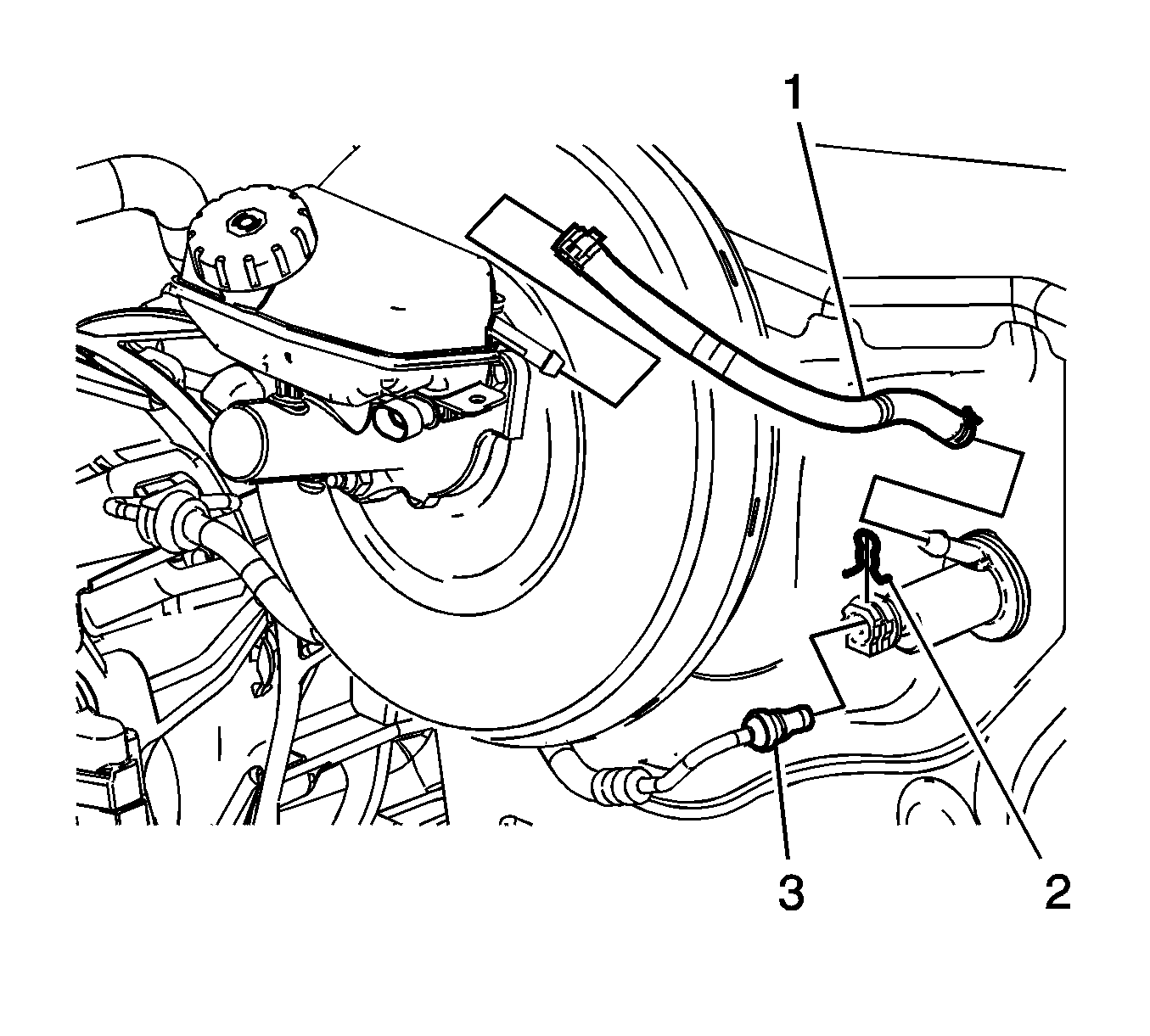 1
3
2