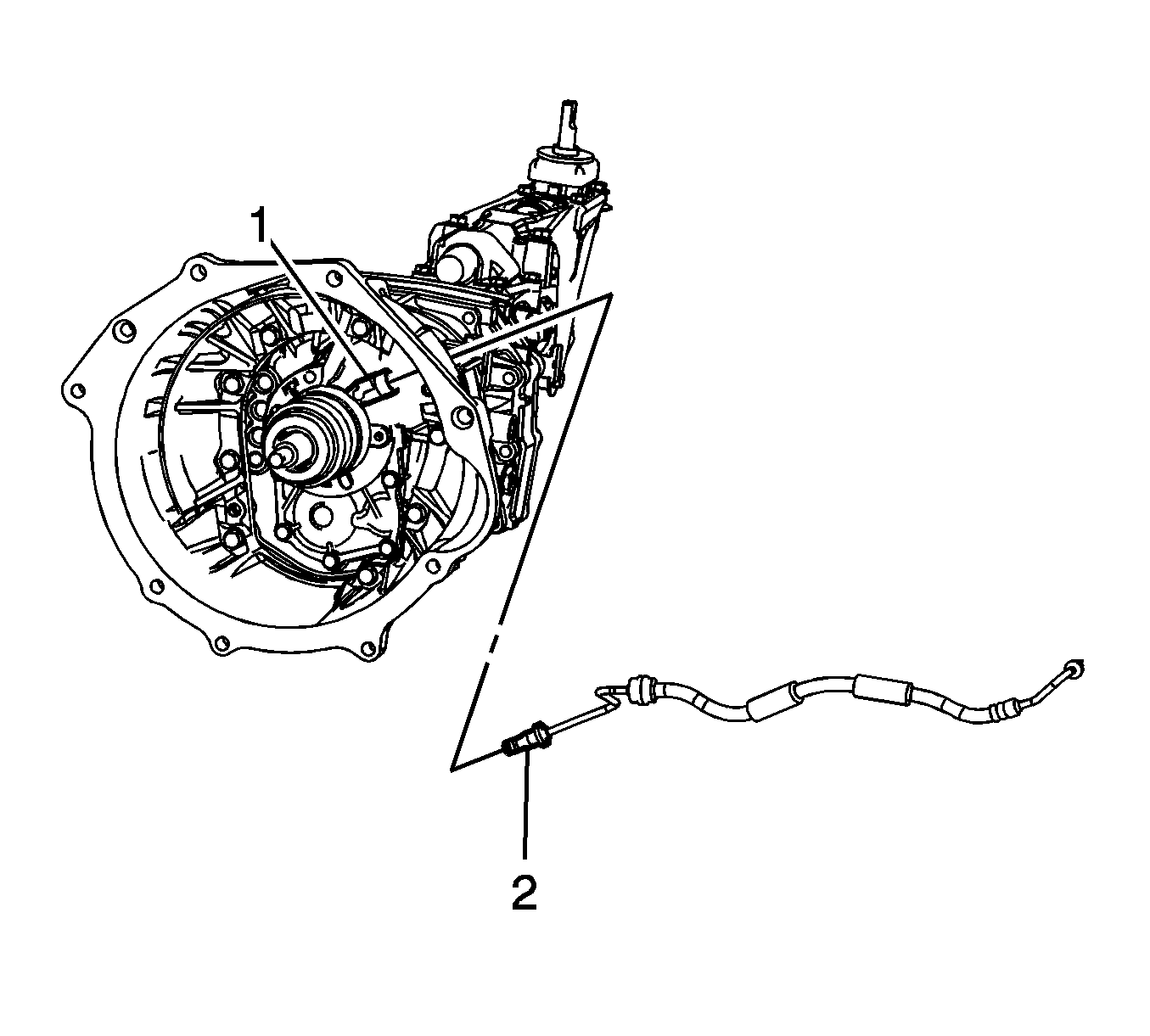 1

2