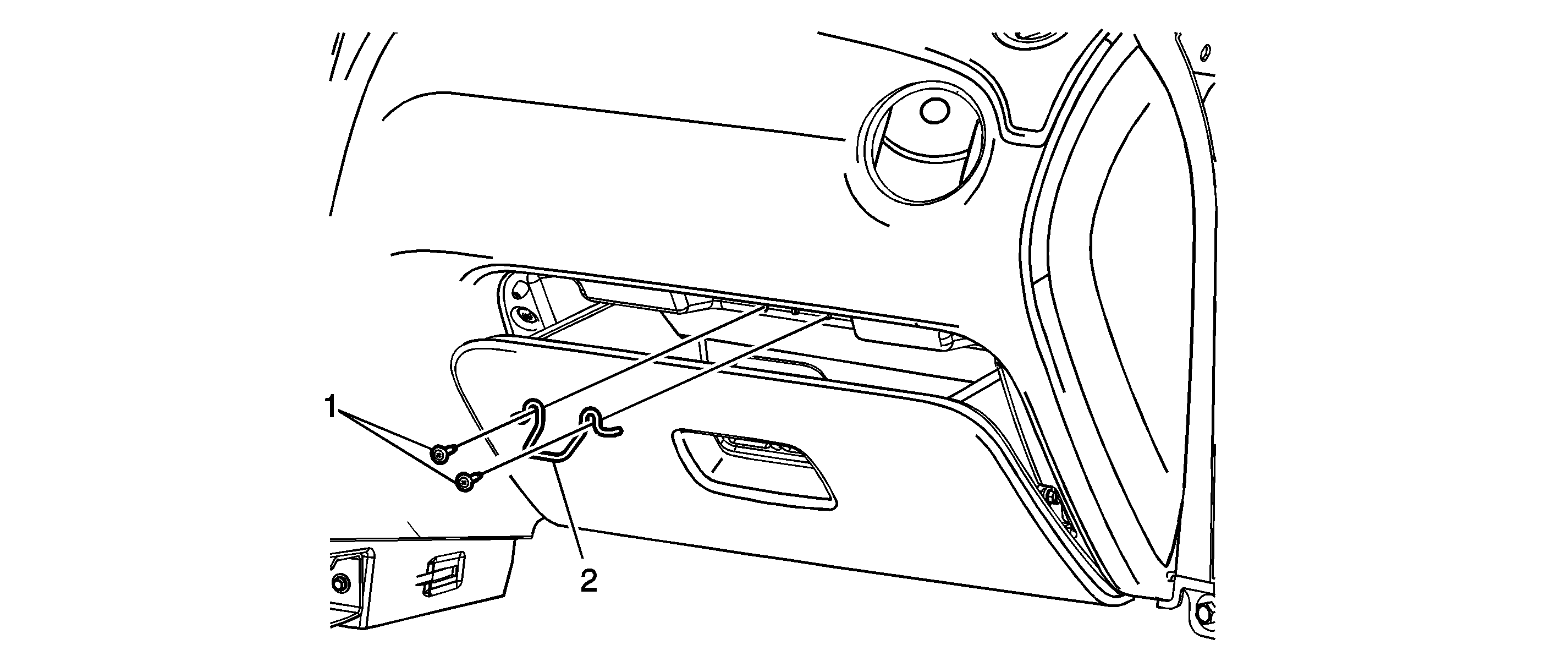 1
2