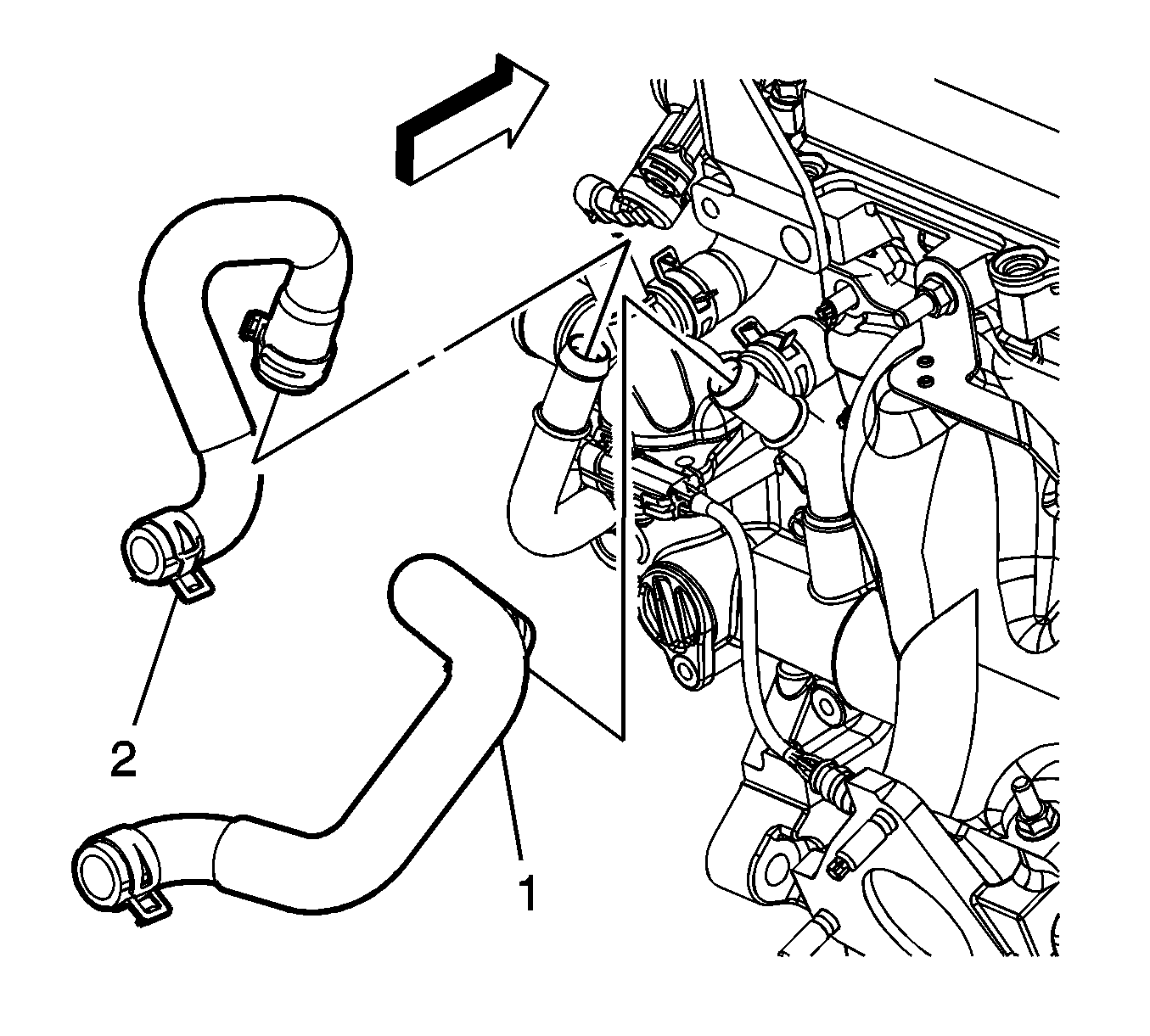 2

1