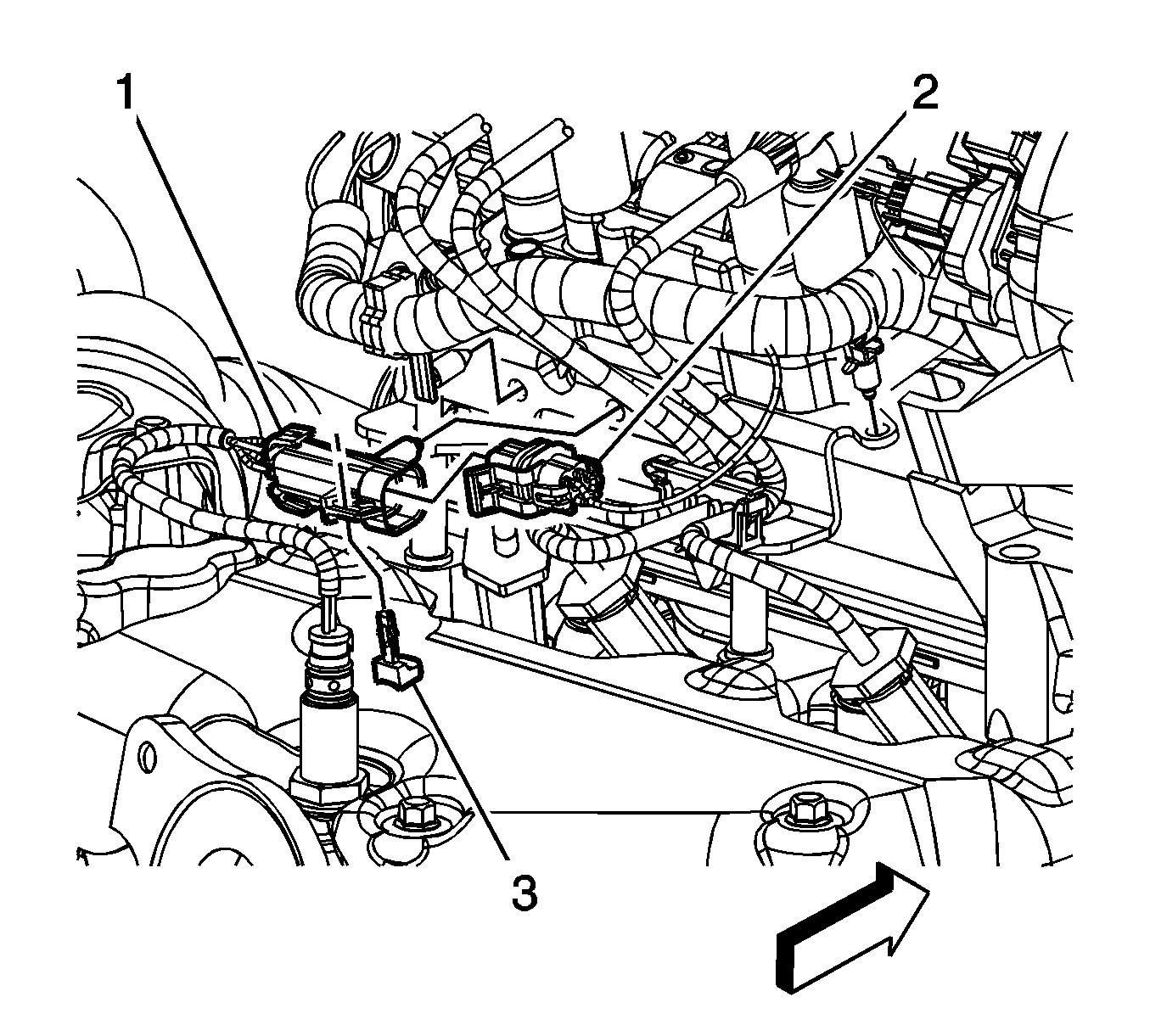 1
2
3