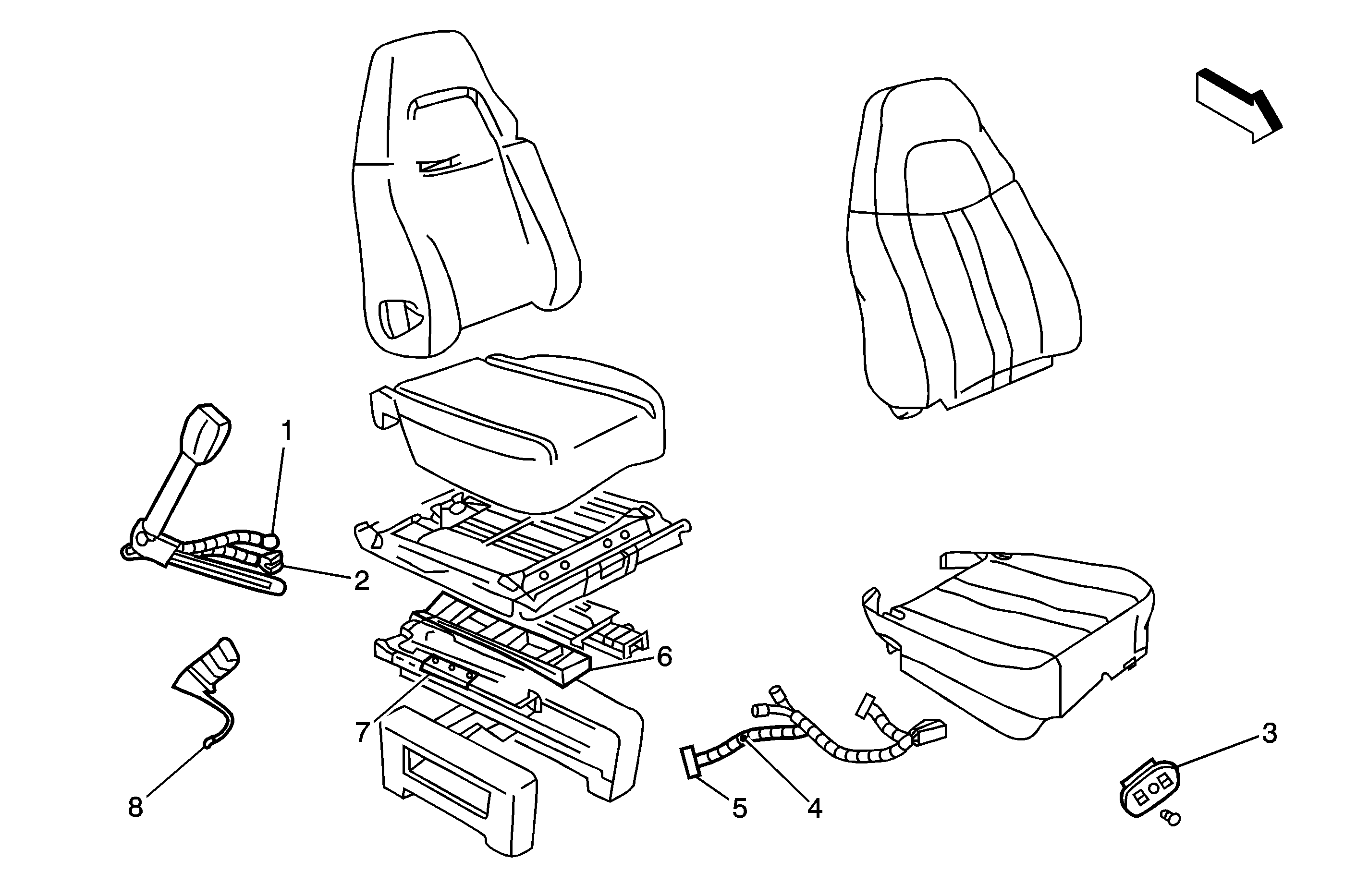 1
2
6
7
8
5
4
3