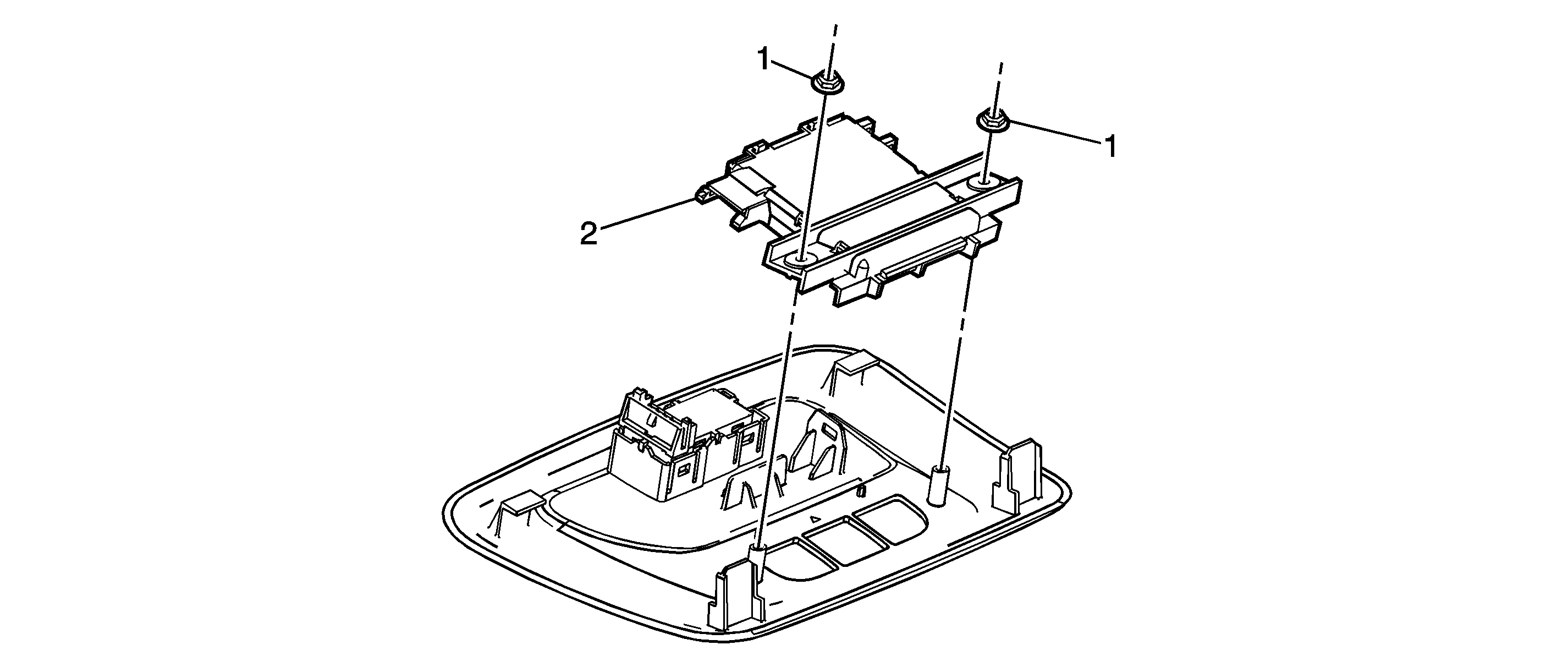 1

1

2