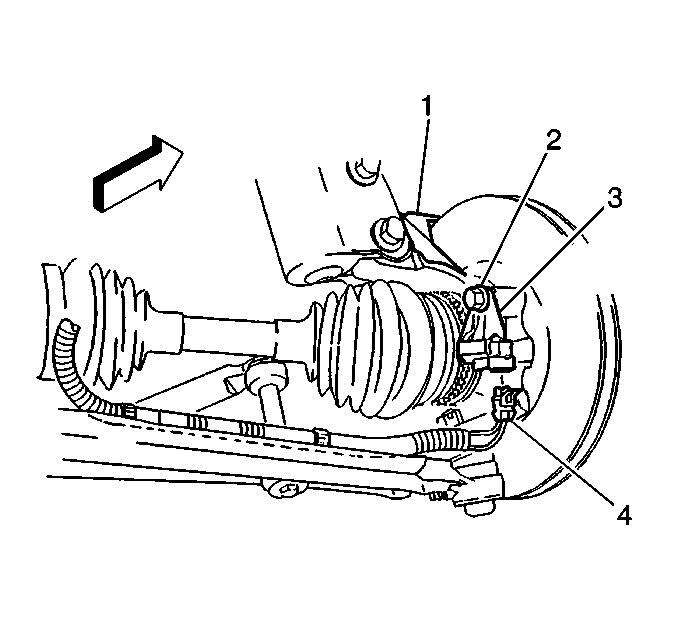 1
2
3
4