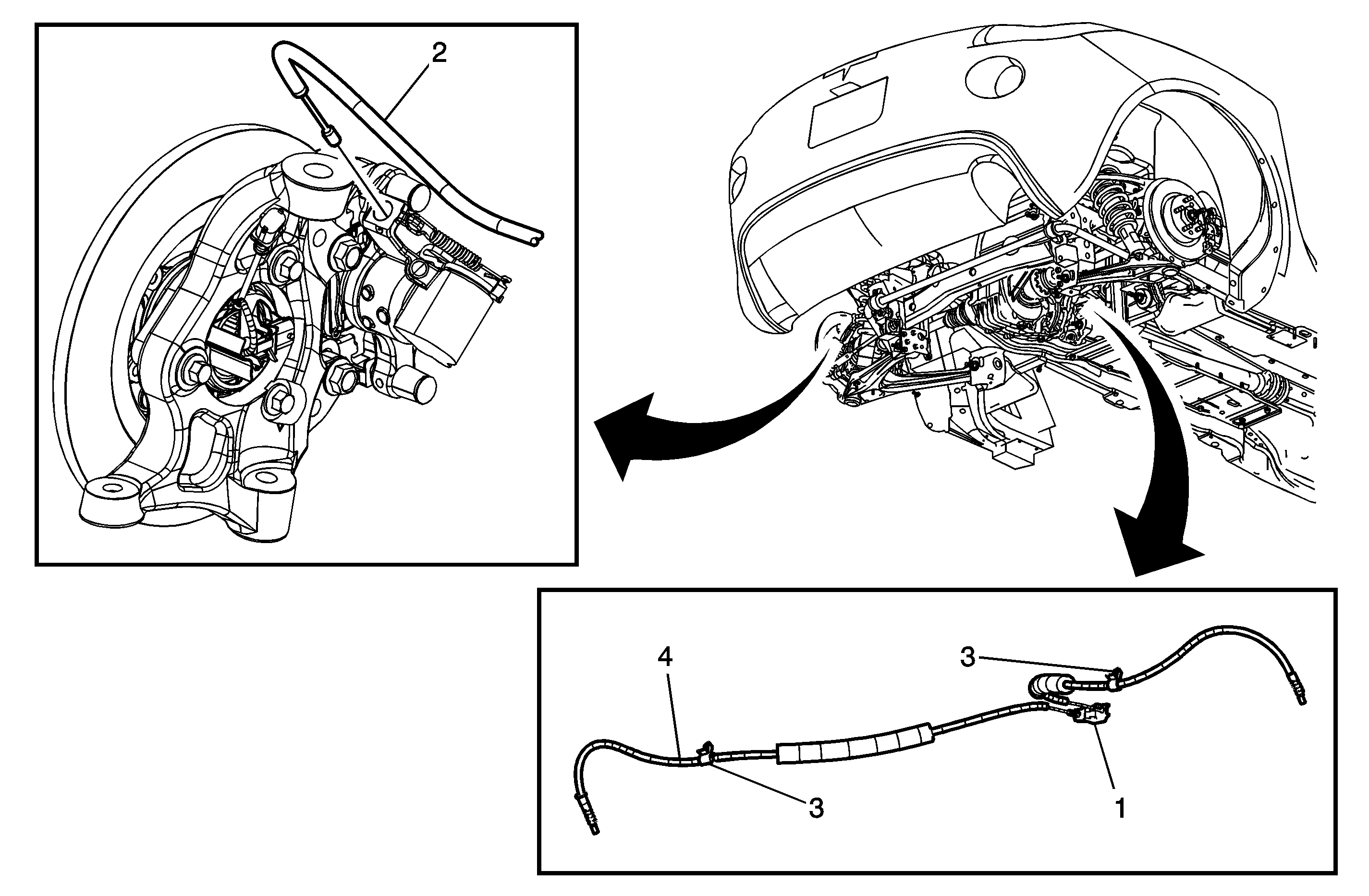 2

4
3
3
1