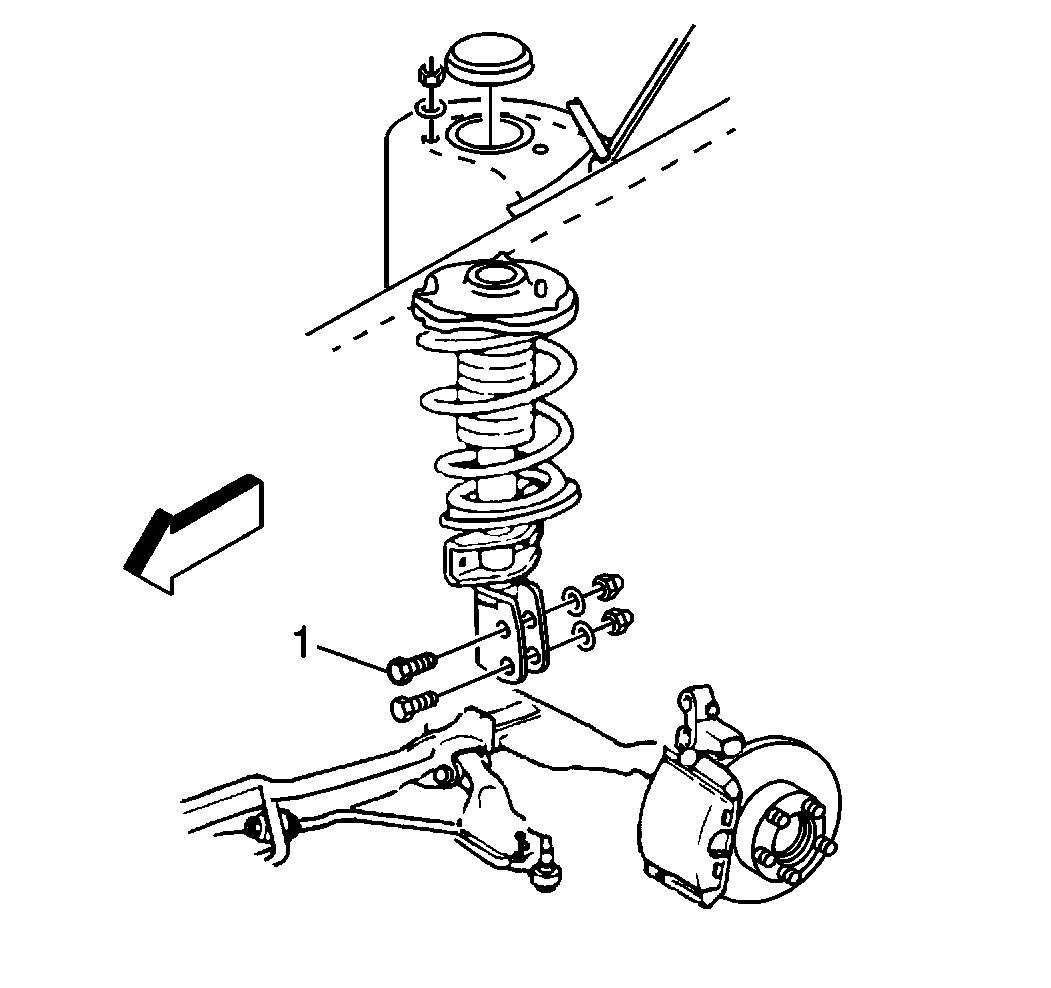 1