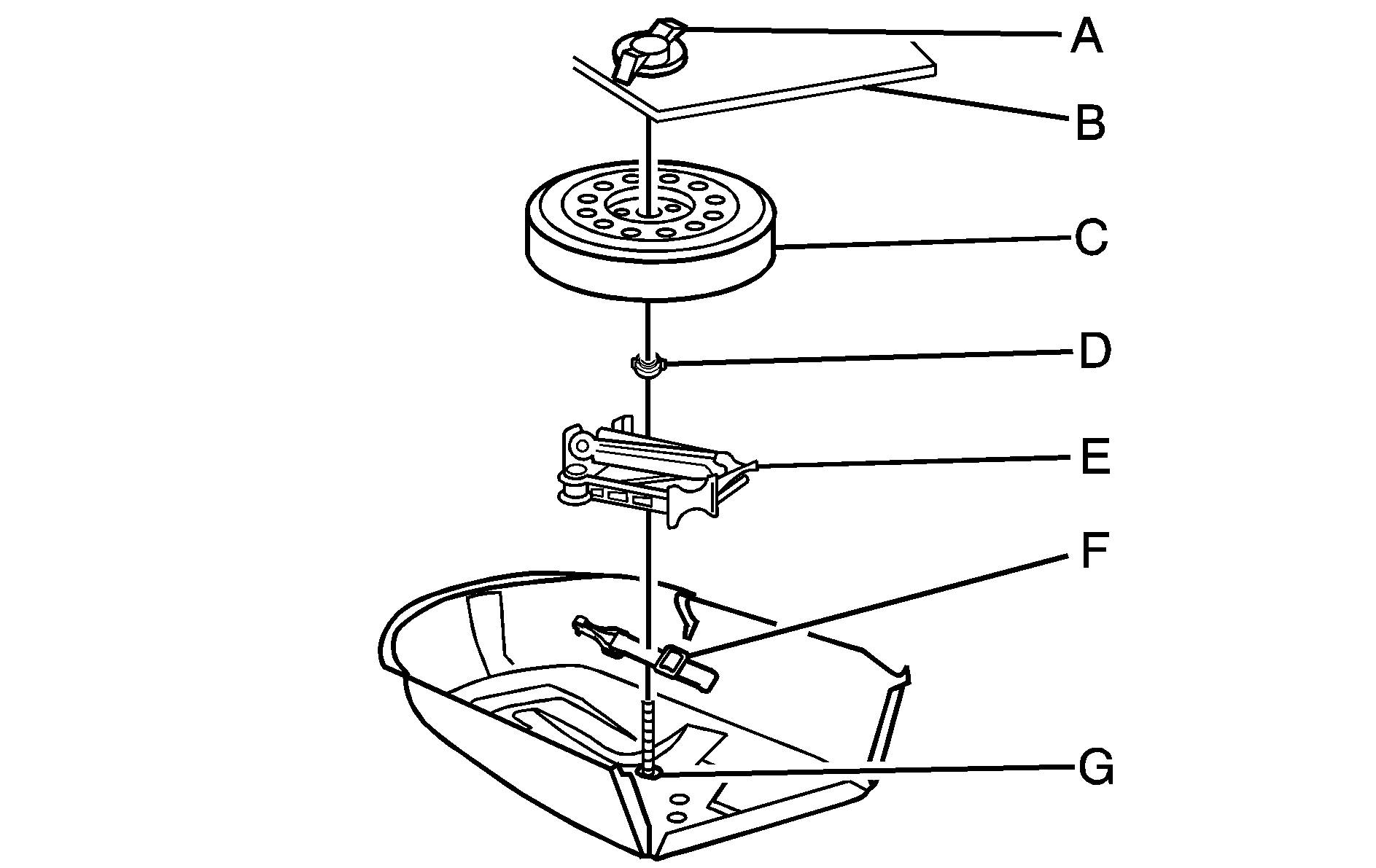 A
B
C
D
E
F
G