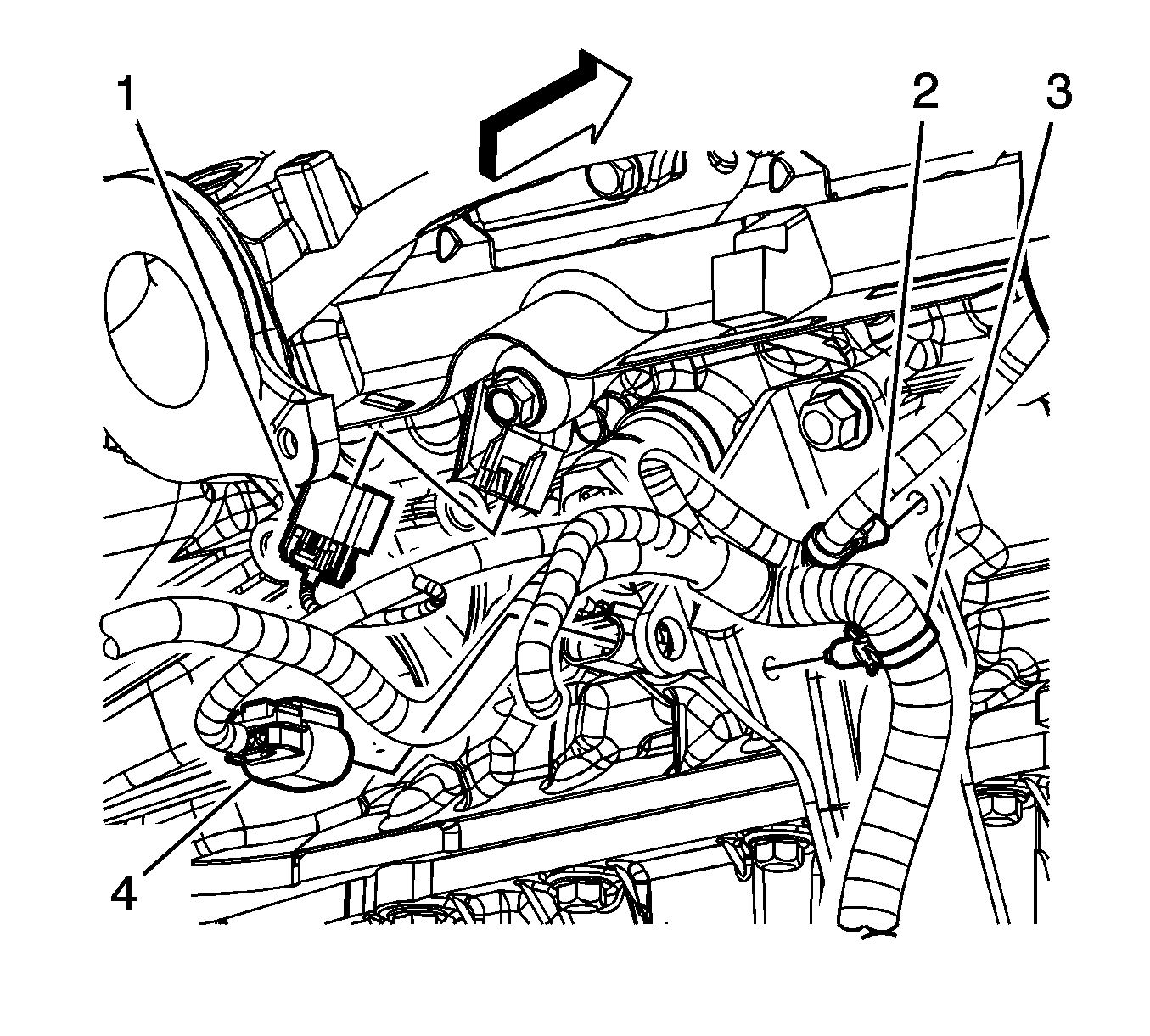 1
2
3
4