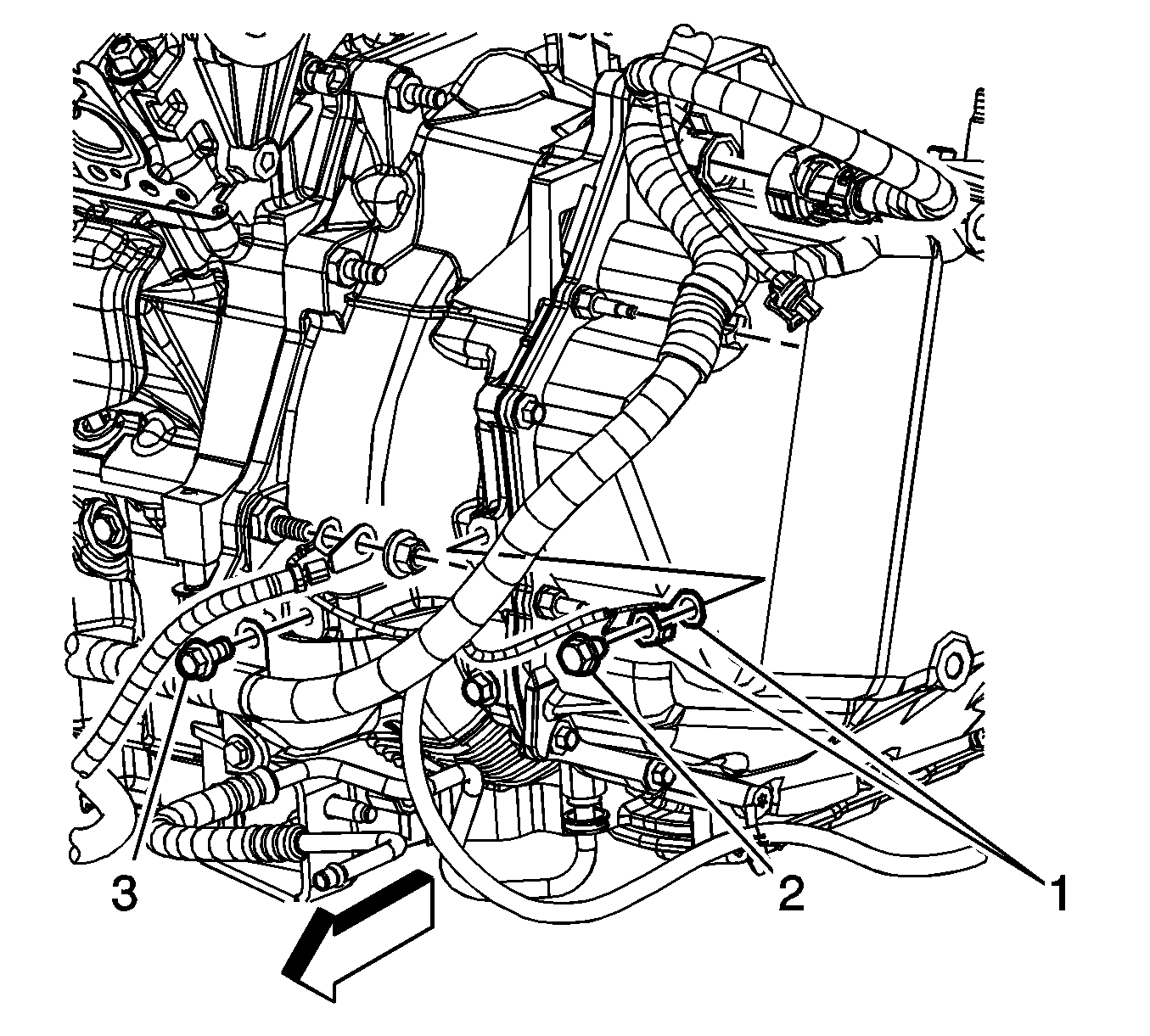 3
2
1