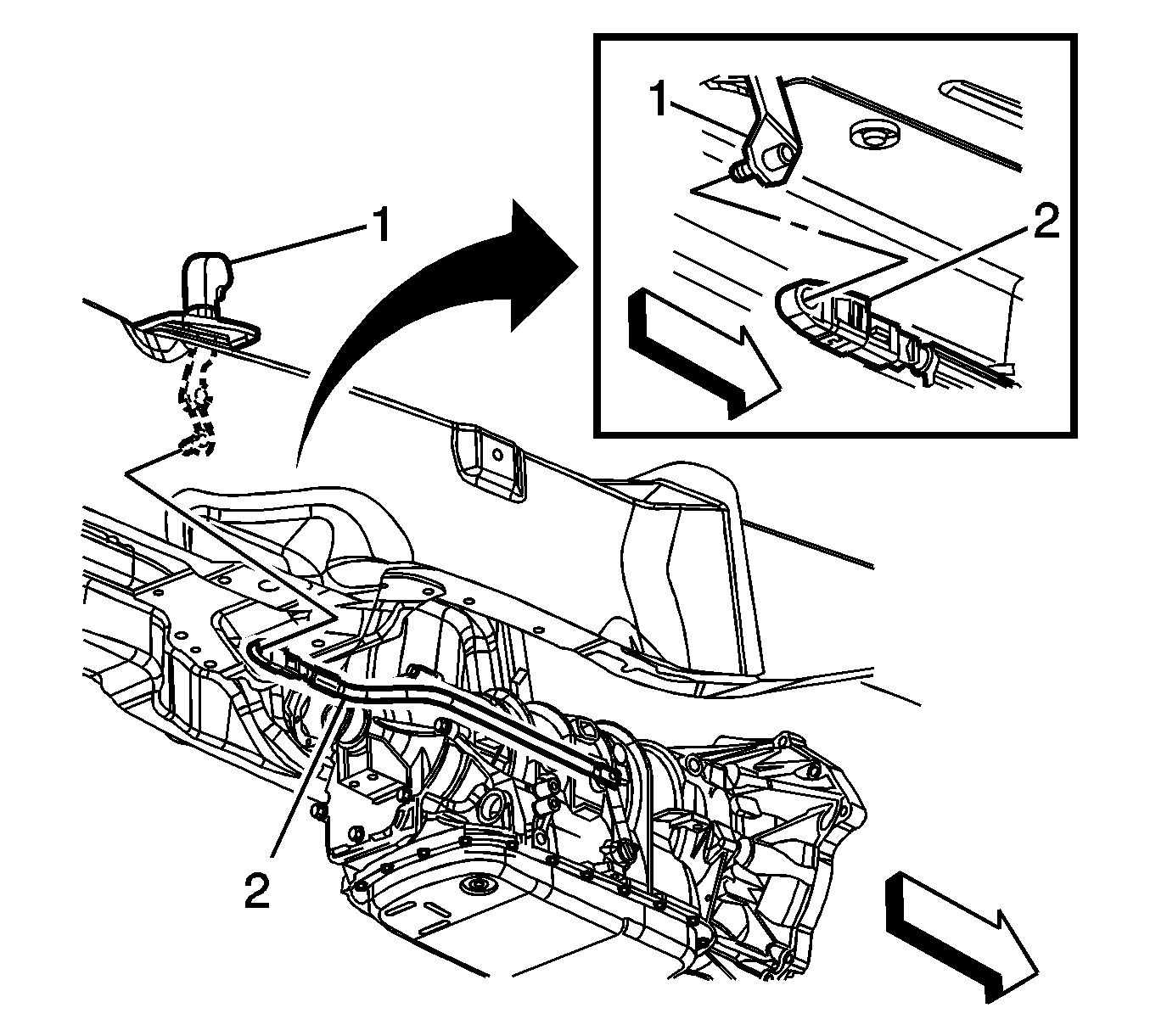 1
2
1
2