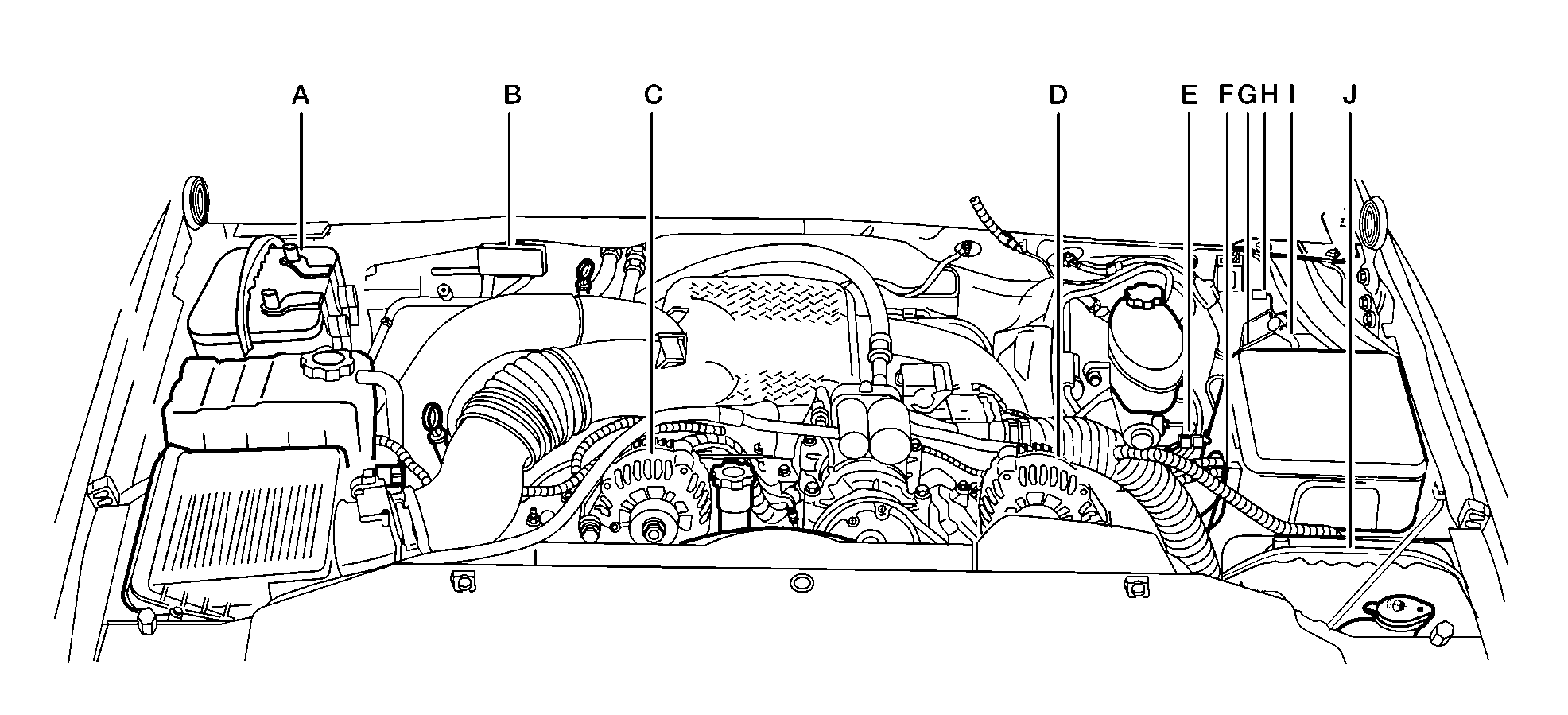 A B C D E F G H I J