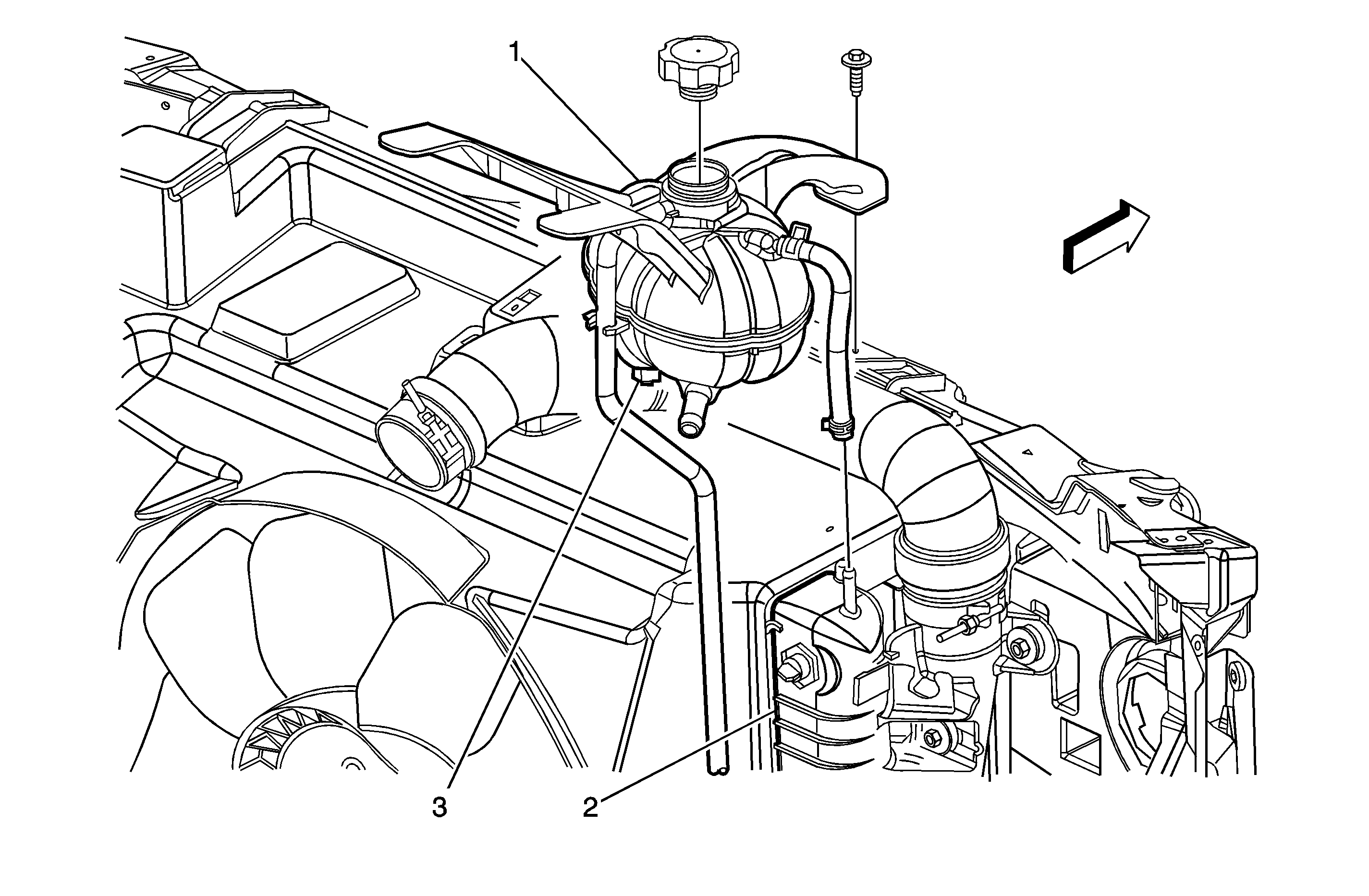 1

3

2