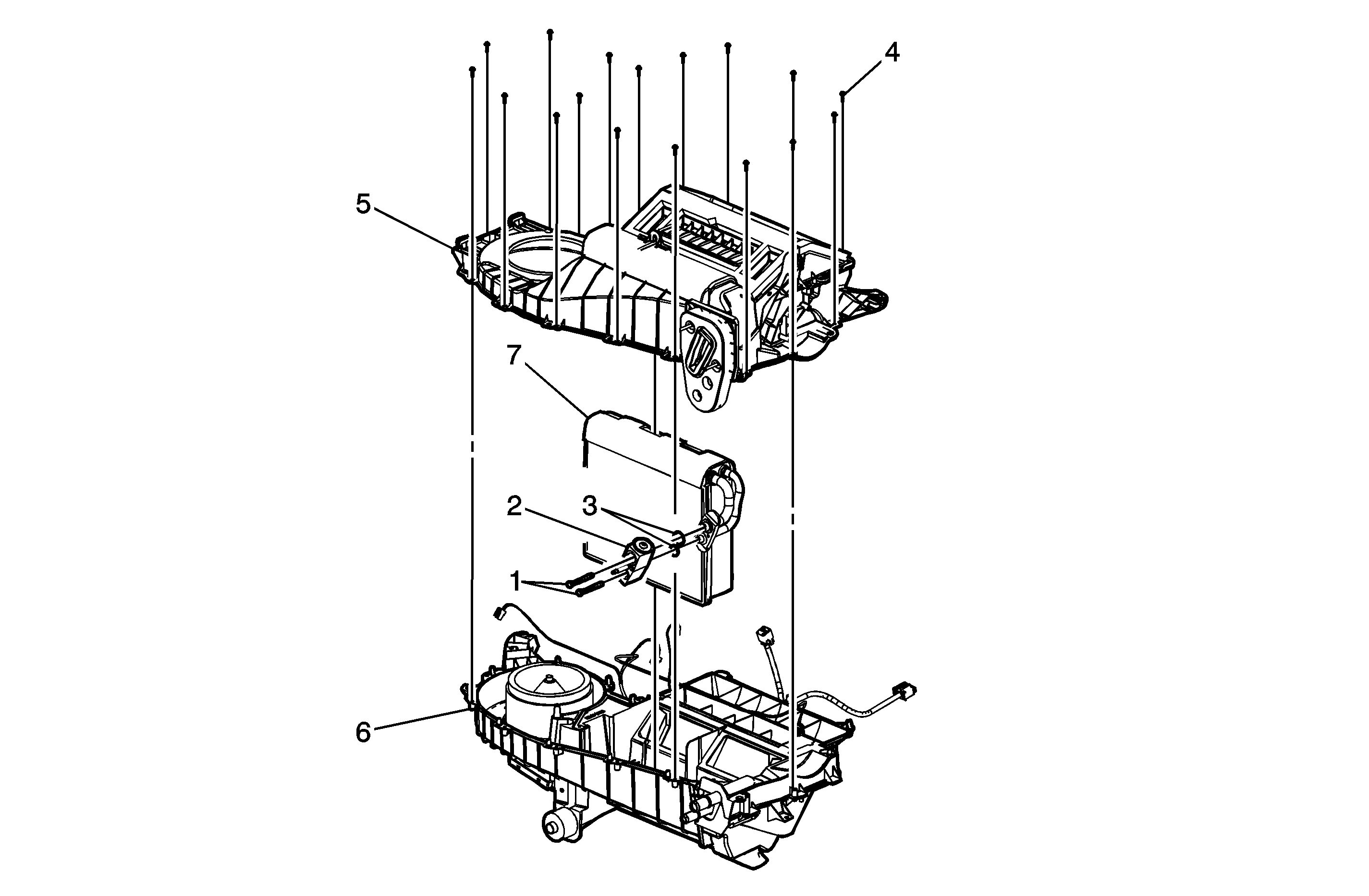 4
5
7
2
3
1
6